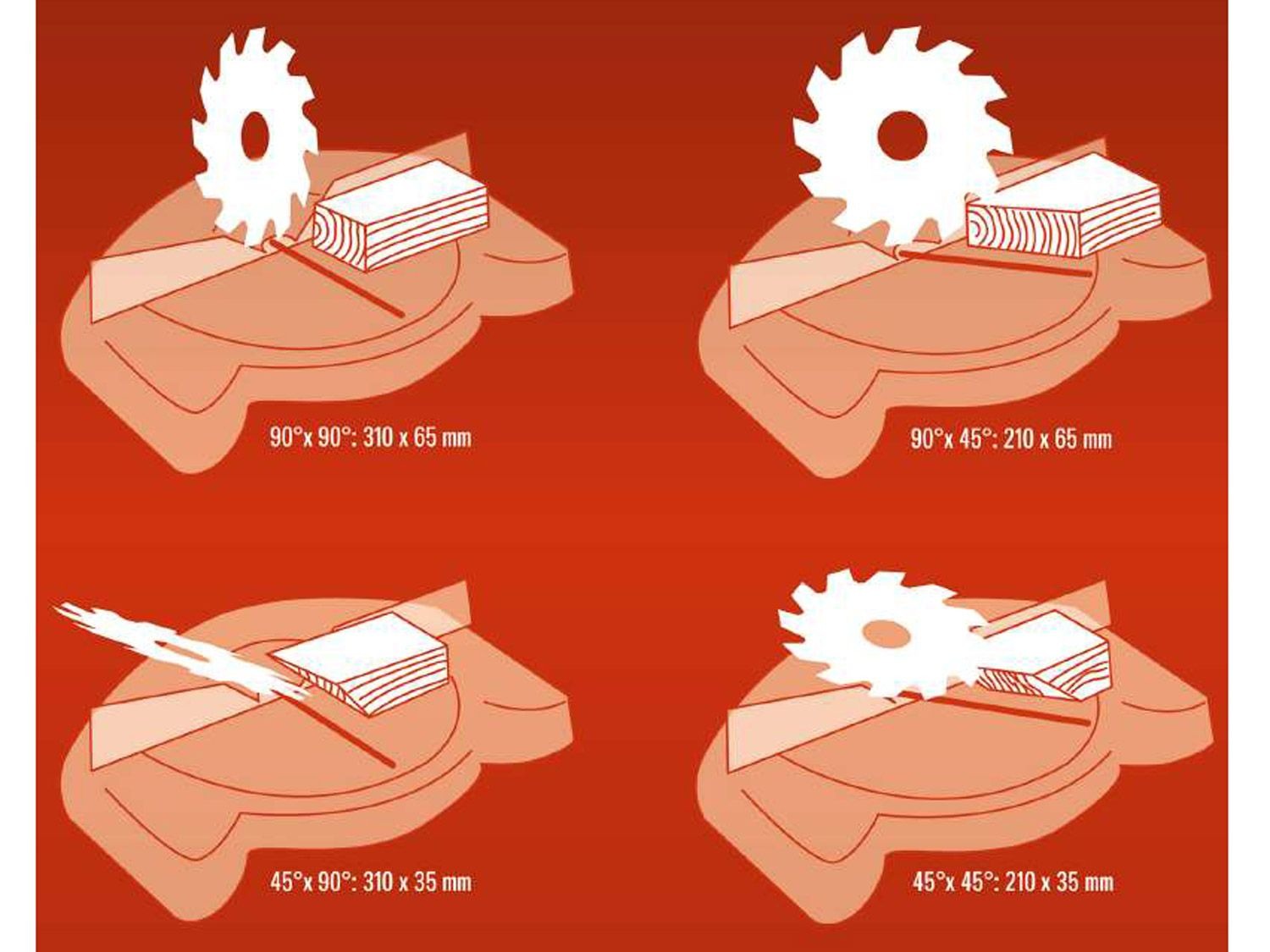 90°x 90°: 310 x 65 mm

90°x 45°: 210 x 65 mm

45°x 90°: 310 x 35 mm

45°x 45°: 210 x 35 mm