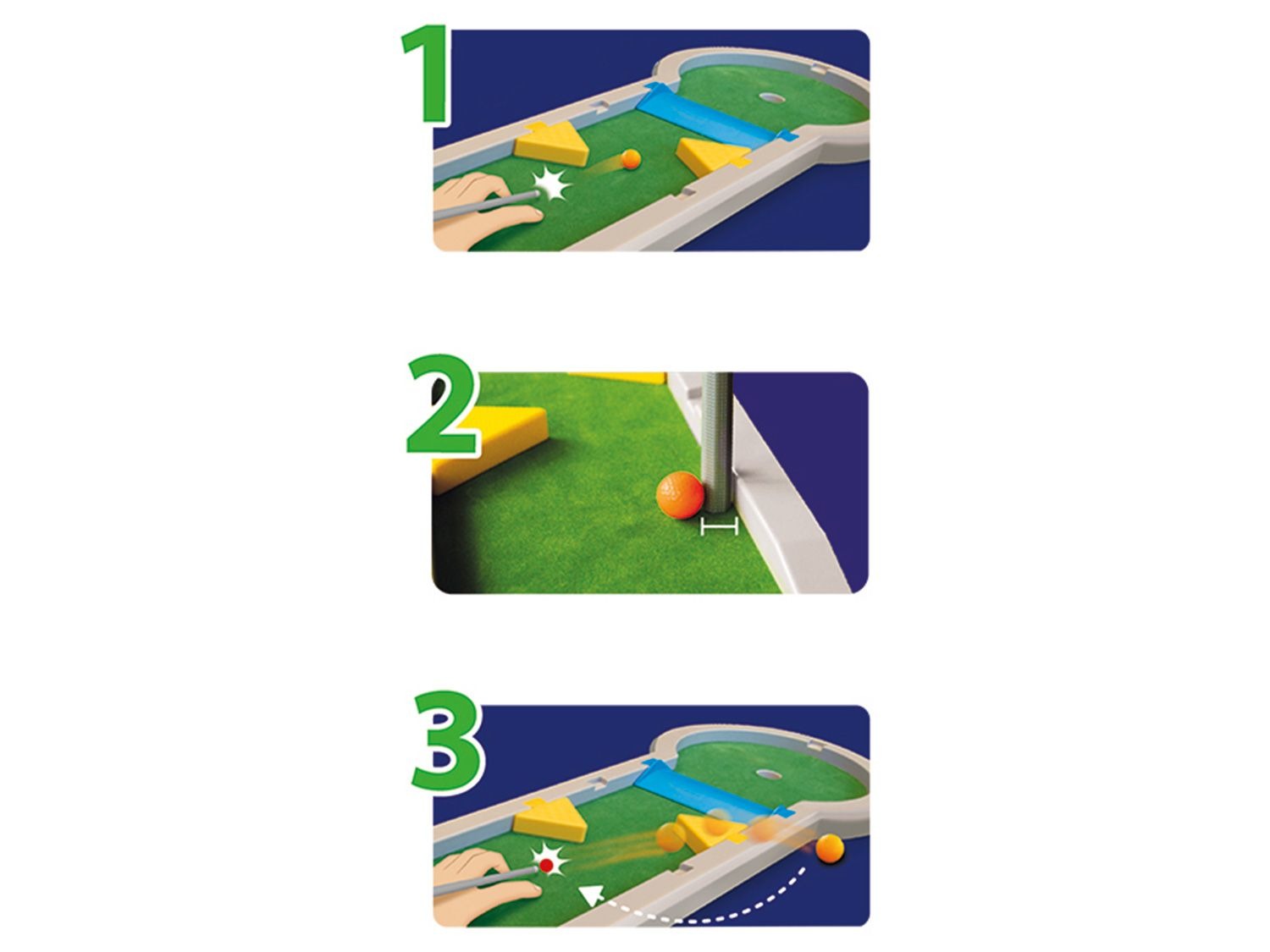 1

2

3