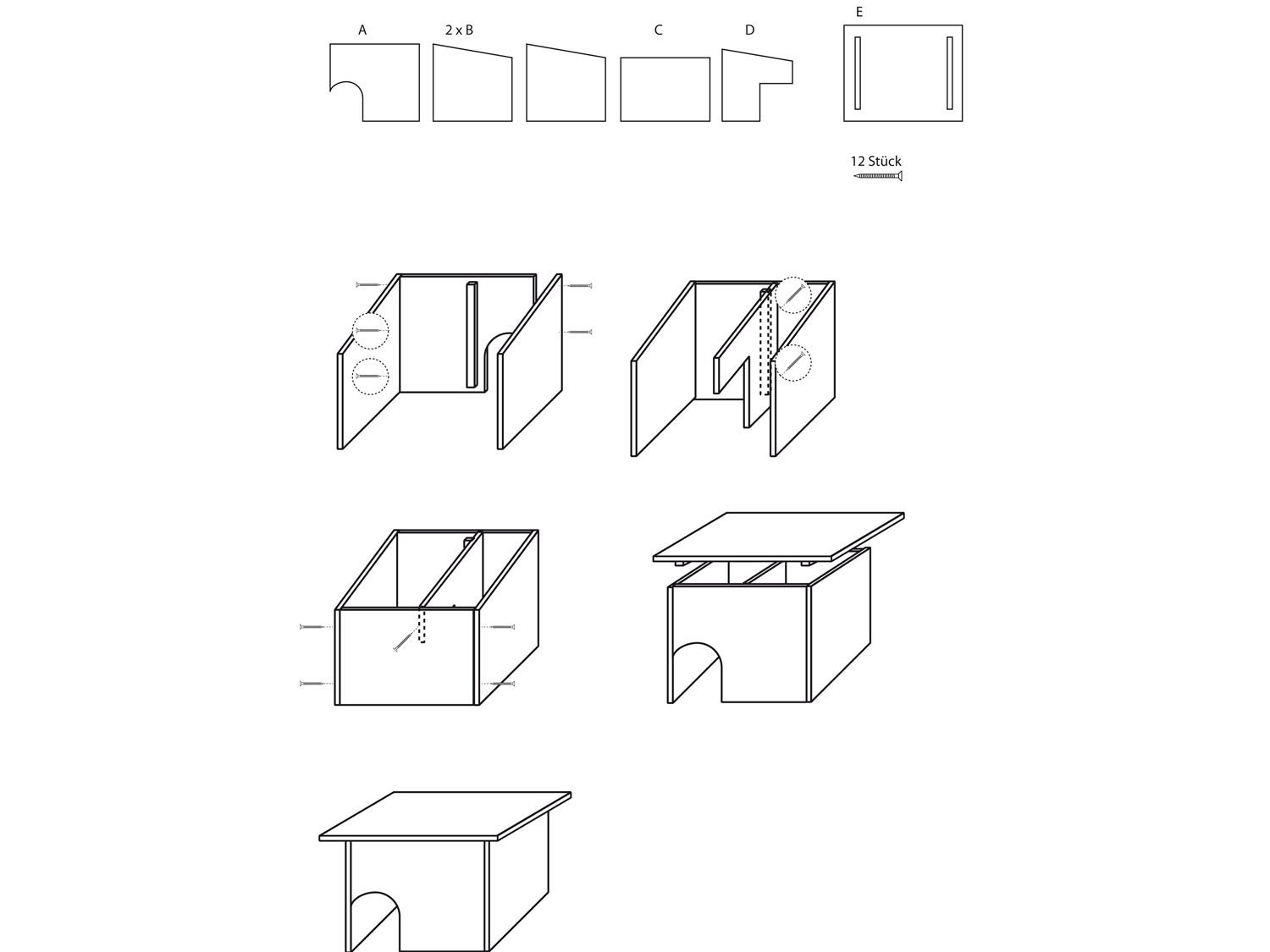 A 2 x B C D E

12 Stück