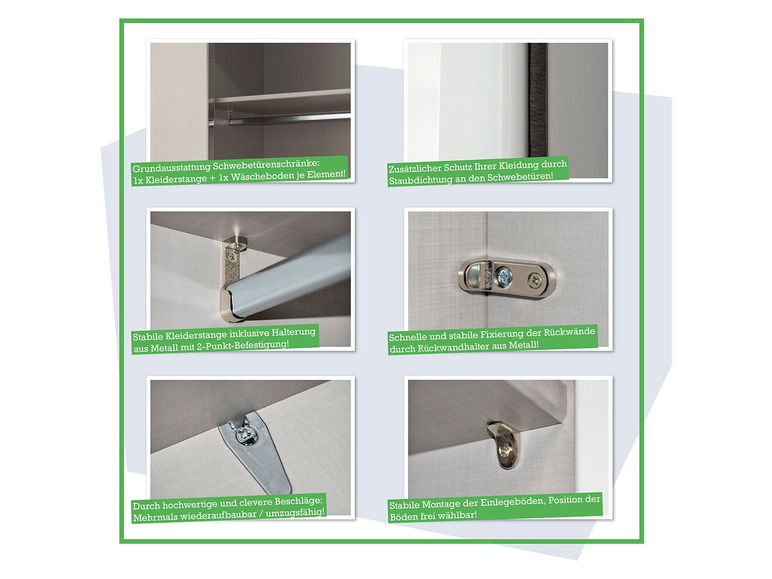 Grundausstattung Schwebetürenschränke:
1x Kleiderstange + 1x Wäscheboden je Element!

Zusätzlicher Schutz Ihrer Kleidung durch Staubdichtung an den Schwebetüren!

Stabile Kleiderstange inklusive Halterung aus Metall mit 2-Punkt-Befestigung!

Schnelle und stabile Fixierung der Rückwände durch Rückwandhalter aus Metall!

Durch hochwertige und clevere Beschläge:
Mehrmals wiederaufbaubar / umzugsfähig!

Stabile Montage der Einlegeböden, Position der Böden frei wählbar!