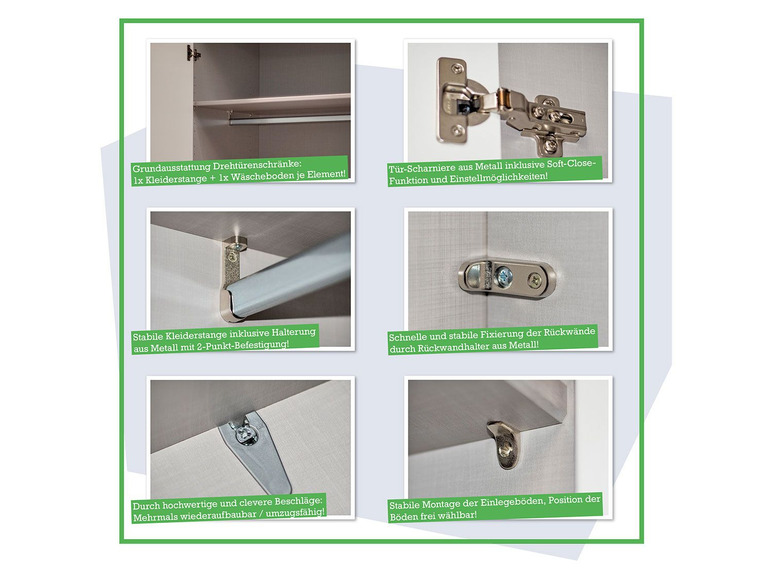 Grundausstattung Drehtürenschränke:
1x Kleiderstange + 1x Wäscheboden je Element!

Tür-Scharniere aus Metall inklusive Soft-Close-Funktion und Einstellmöglichkeiten!

Stabile Kleiderstange inklusive Halterung aus Metall mit 2-Punkt-Befestigung!

Schnelle und stabile Fixierung der Rückwände durch Rückwandhalter aus Metall!

Durch hochwertige und clevere Beschläge:
Mehrmals wiederaufbaubar / umzugsfähig!

Stabile Montage der Einlegeböden, Position der Böden frei wählbar!