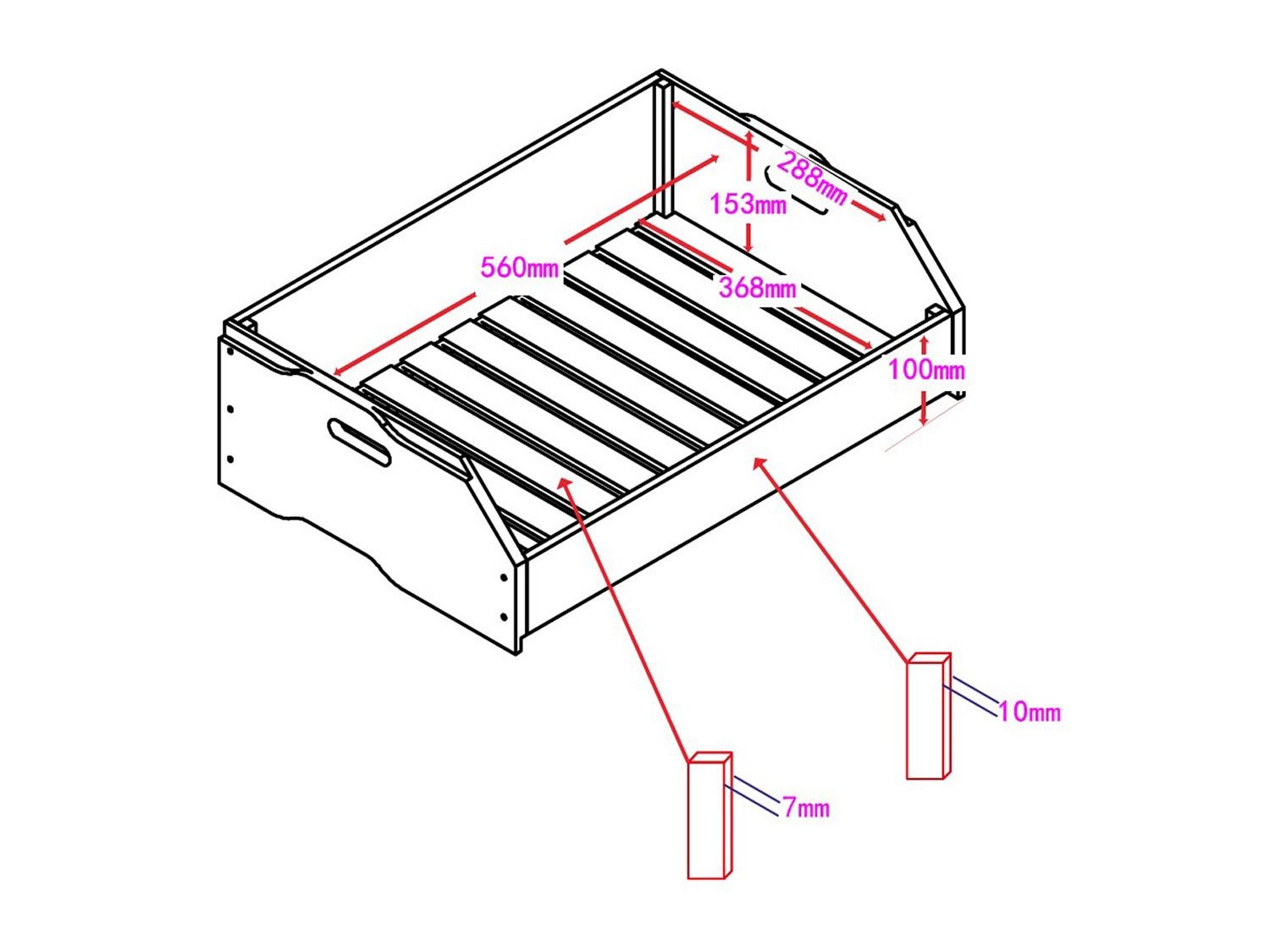 288mm
153mm
560mm
368mm
100mm
10mm
7mm