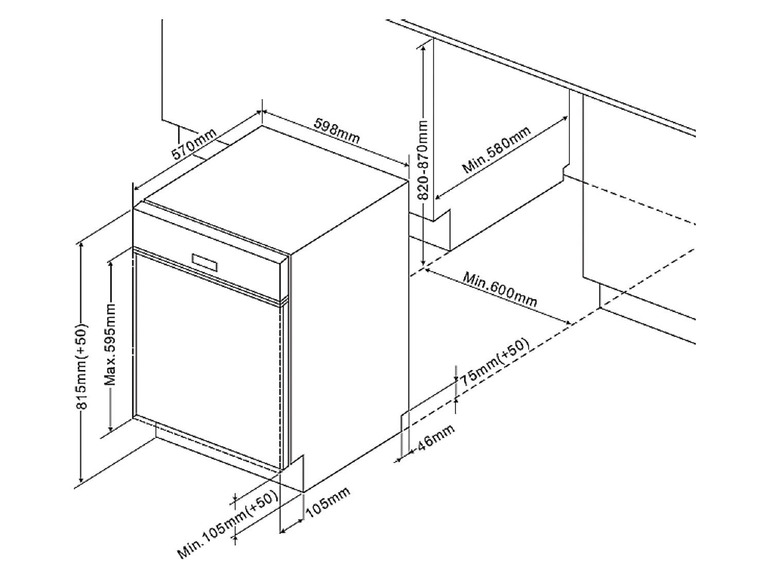 570mm
598mm
820-870mm
Min.580mm
Min.600mm
815mm(+50)
Max.595mm
75mm(+50)
46mm
Min.105mm(+50)
105mm