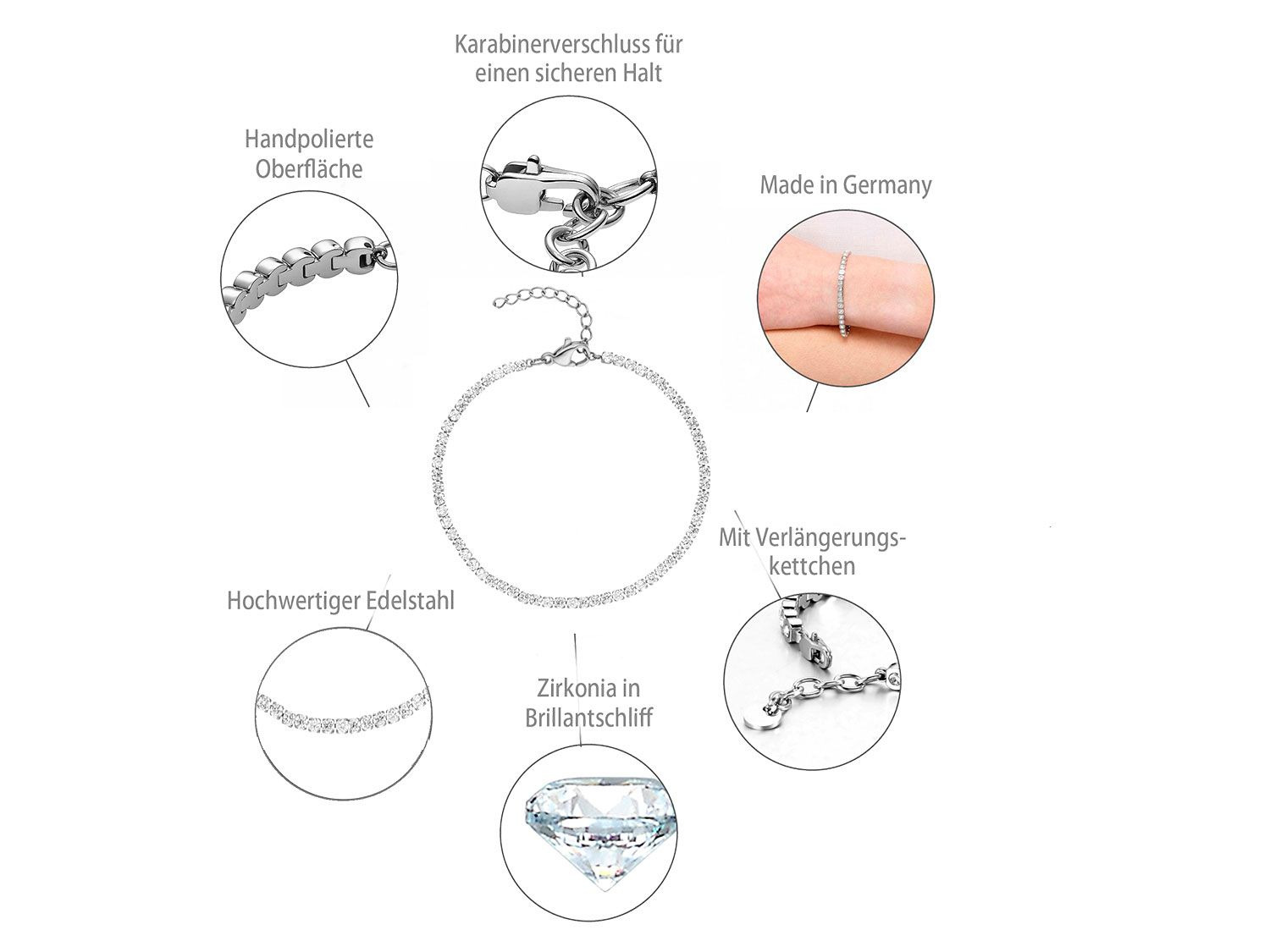 Karabinerverschluss für einen sicheren Halt

Handpolierte Oberfläche

Made in Germany

Mit Verlängerungskettchen

Hochwertiger Edelstahl

Zirkonia in Brillantschliff