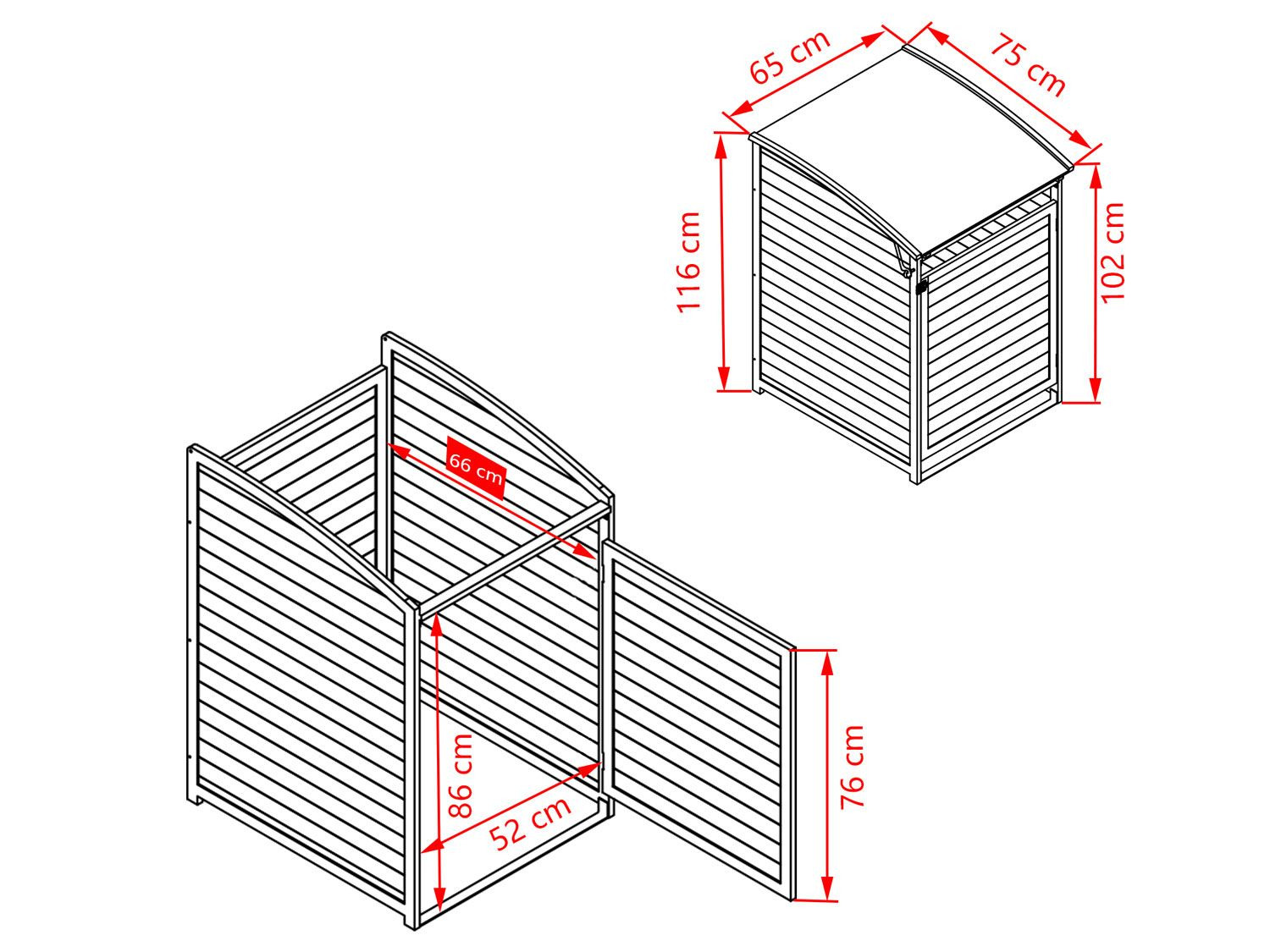 65 cm

75 cm

116 cm

102 cm

66 cm

86 cm

52 cm

76 cm