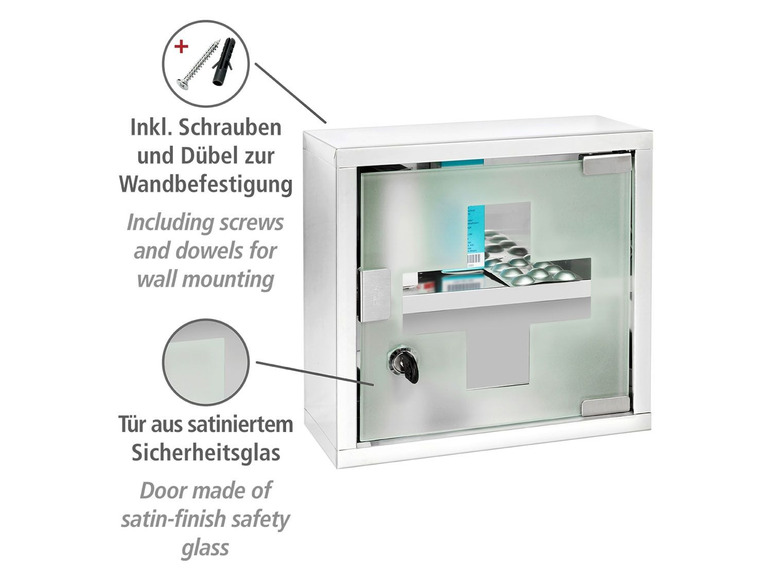 +

Inkl. Schrauben und Dübel zur Wandbefestigung

Including screws and dowels for wall mounting

Tür aus satiniertem Sicherheitsglas

Door made of satin-finish safety glass