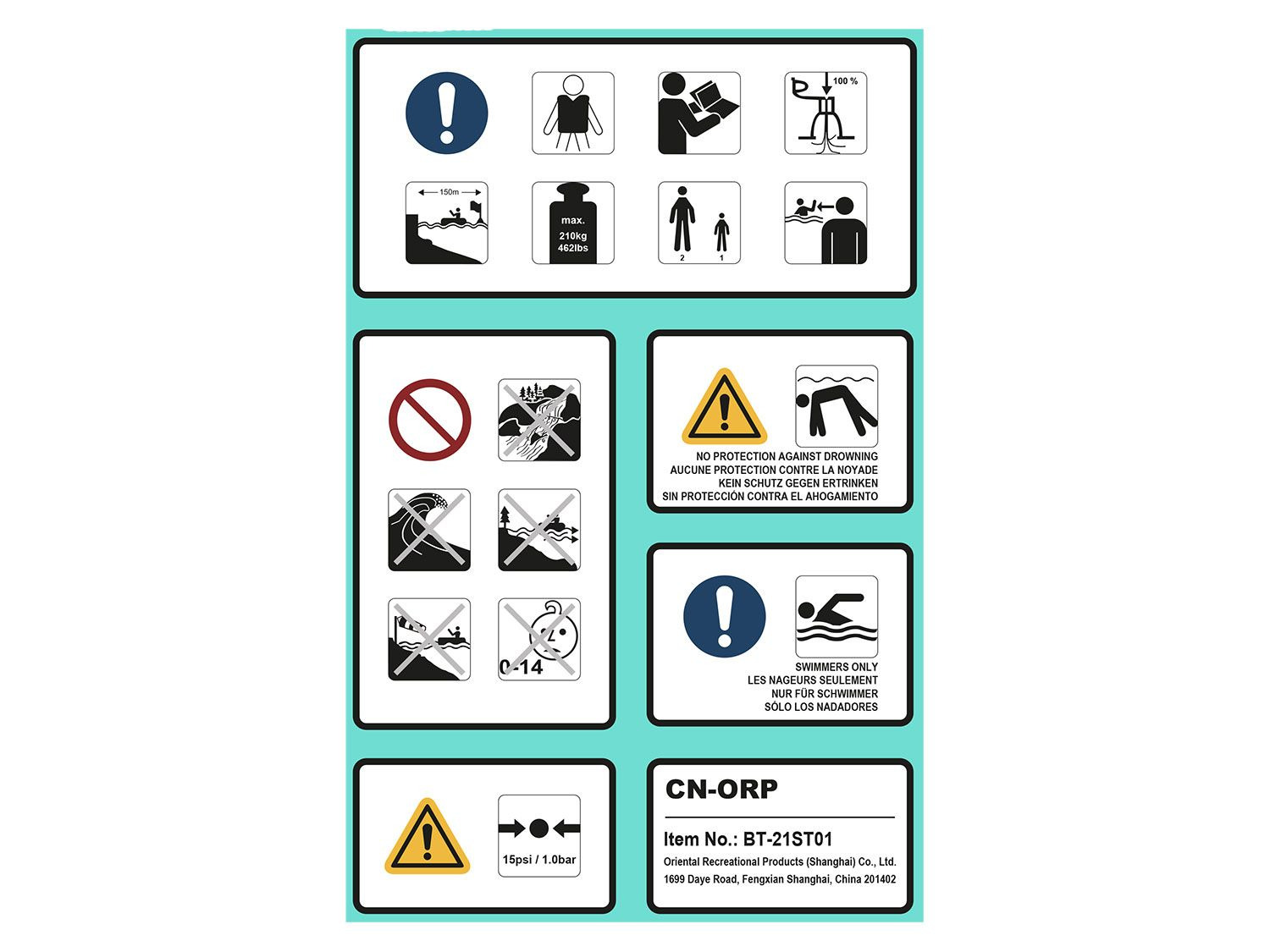 100 %

150m

max.
210kg
462lbs

2 1

0-14

NO PROTECTION AGAINST DROWNING
AUCUNE PROTECTION CONTRE LA NOYADE
KEIN SCHUTZ GEGEN ERTRINKEN
SIN PROTECCIÓN CONTRA EL AHOGAMIENTO

SWIMMERS ONLY
LES NAGEURS SEULEMENT
NUR FÜR SCHWIMMER
SÓLO LOS NADADORES

15psi / 1.0bar

CN-ORP

Item No.: BT-21ST01
Oriental Recreational Products (Shanghai) Co., Ltd.
1699 Daye Road, Fengxian Shanghai, China 201402