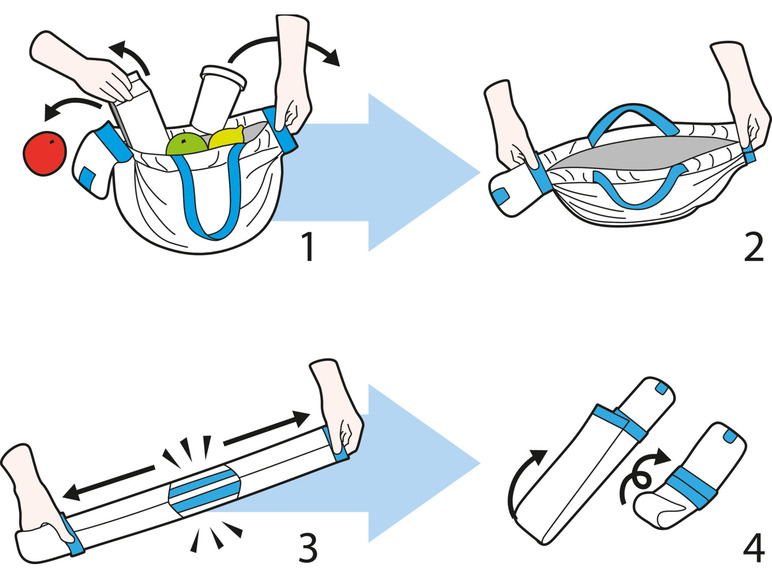 1

2

3

4