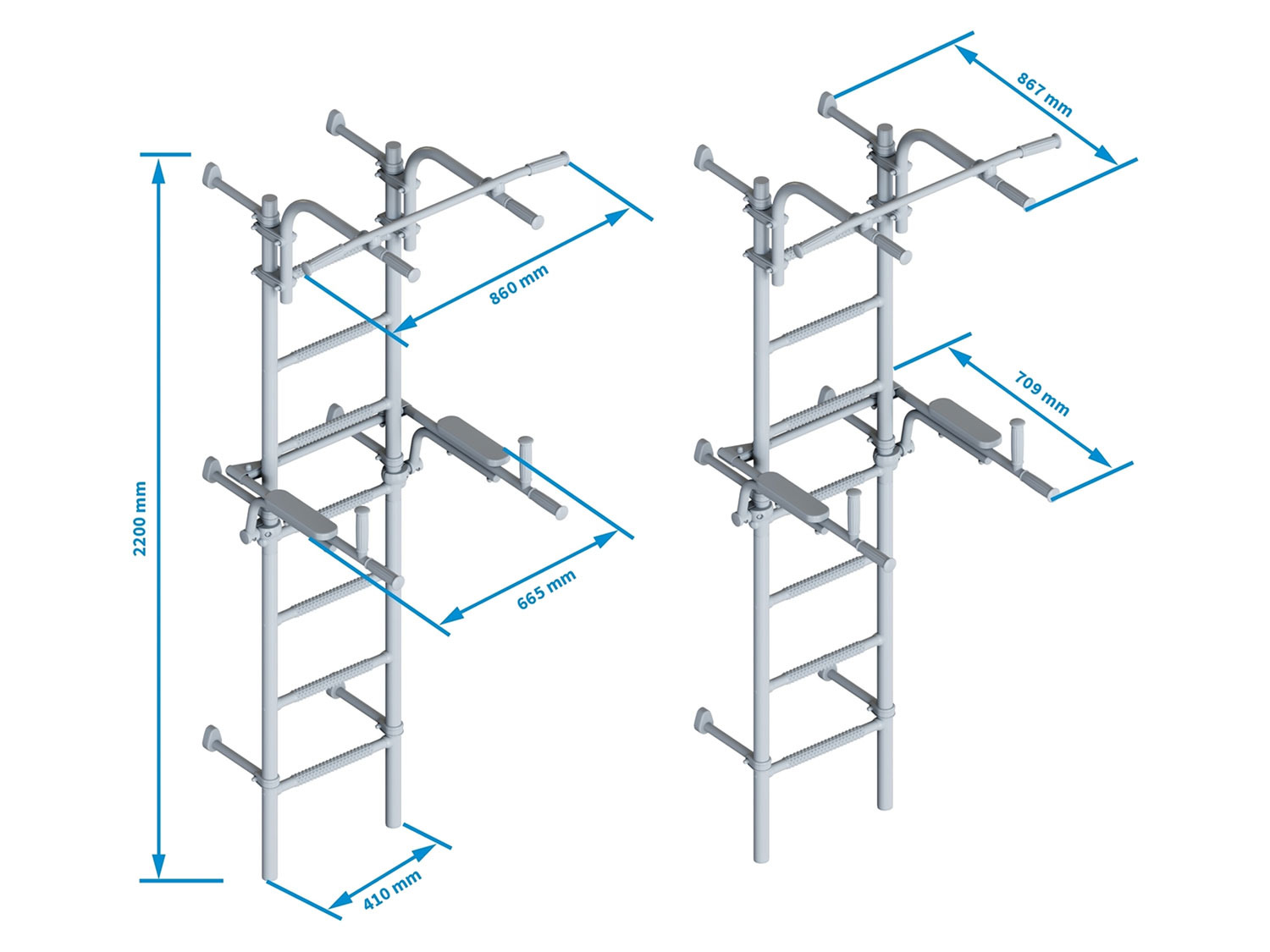 2200 mm

860 mm

665 mm

410 mm

867 mm

709 mm