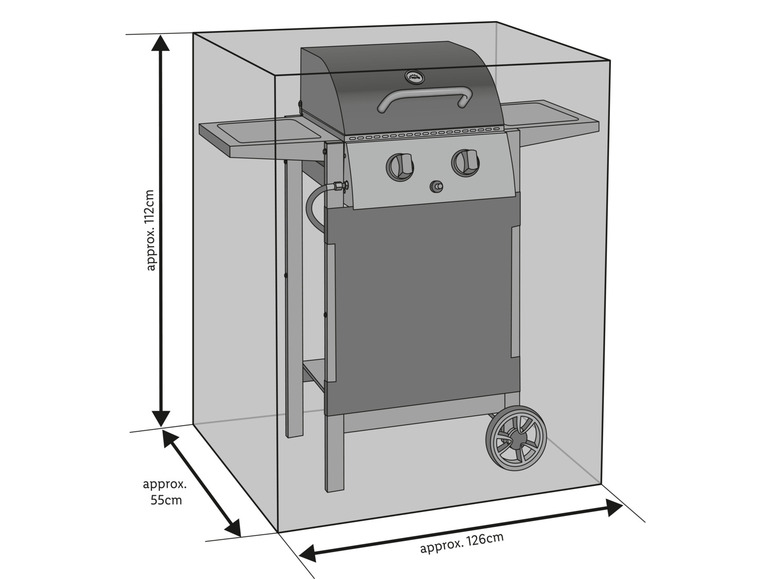 approx. 112cm

approx. 55cm

approx. 126cm