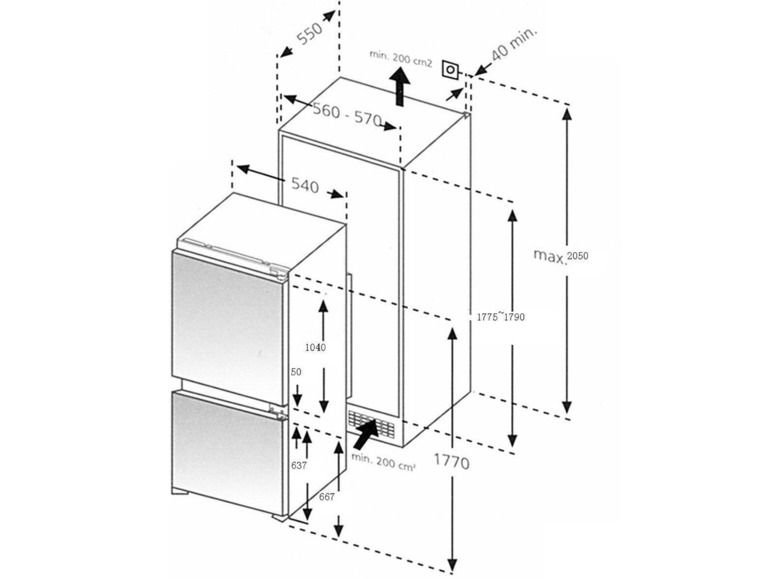 550
min. 200 cm2
40 min.
560 - 570
540
max. 2050
1775~1790
1040
50
637
667
min. 200 cm²
1770