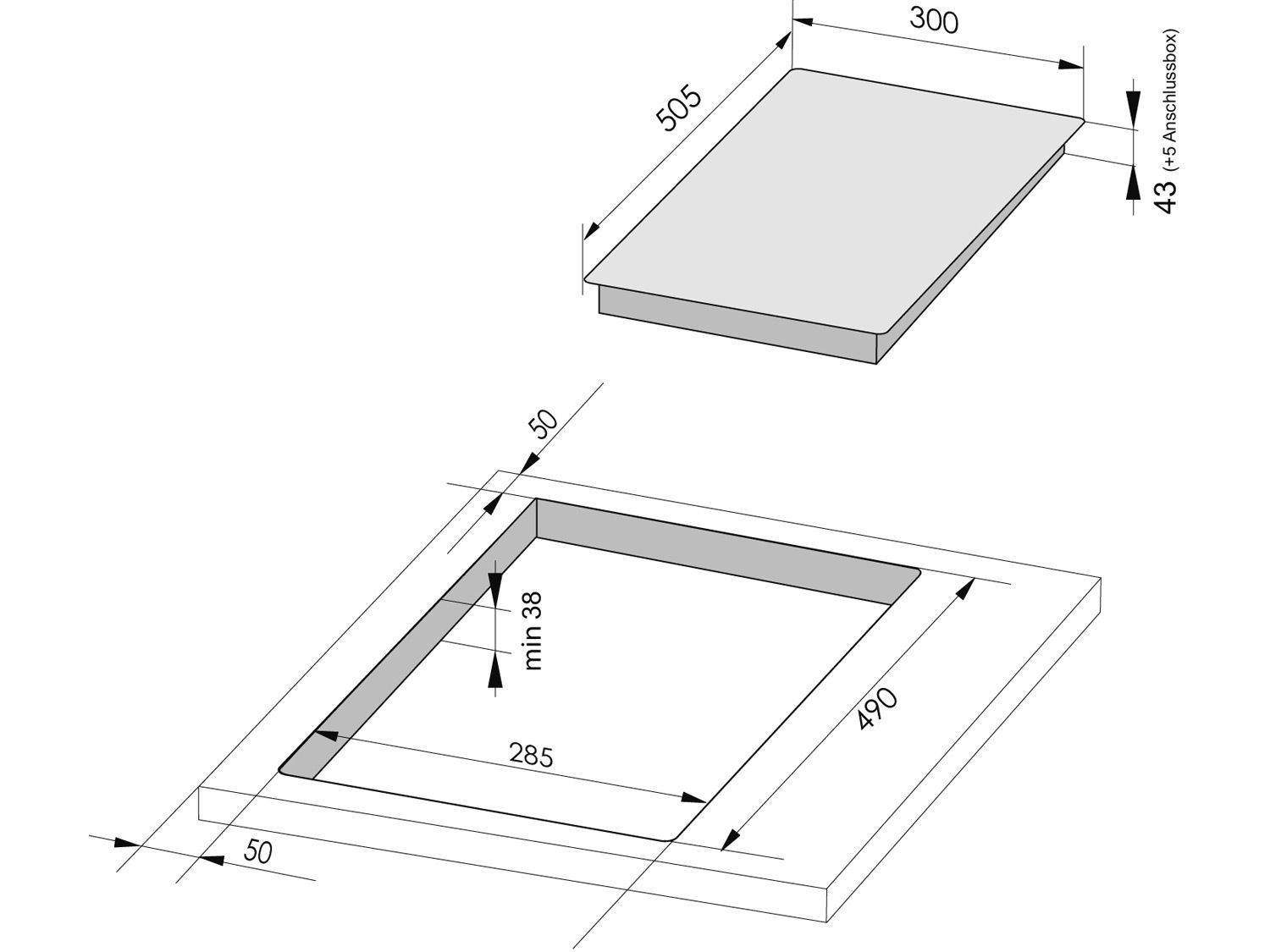 300

505

43 (+5 Anschlussbox)

50

min 38

490

285

50