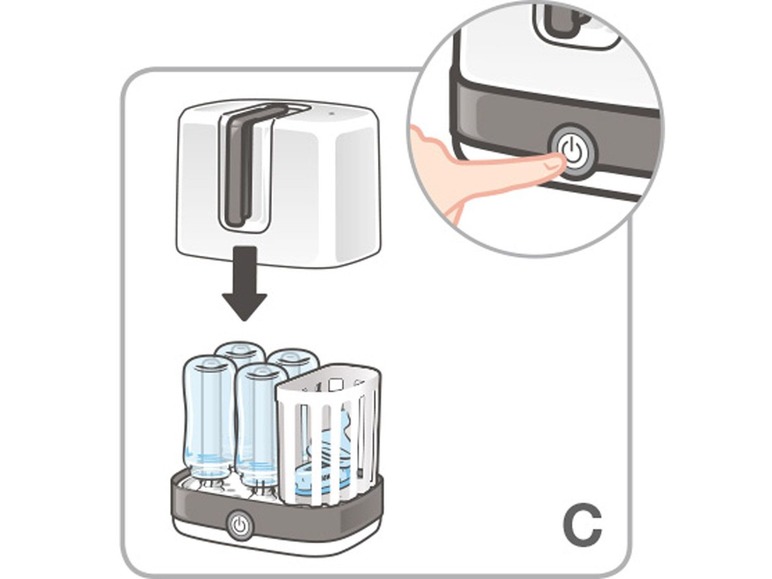 C