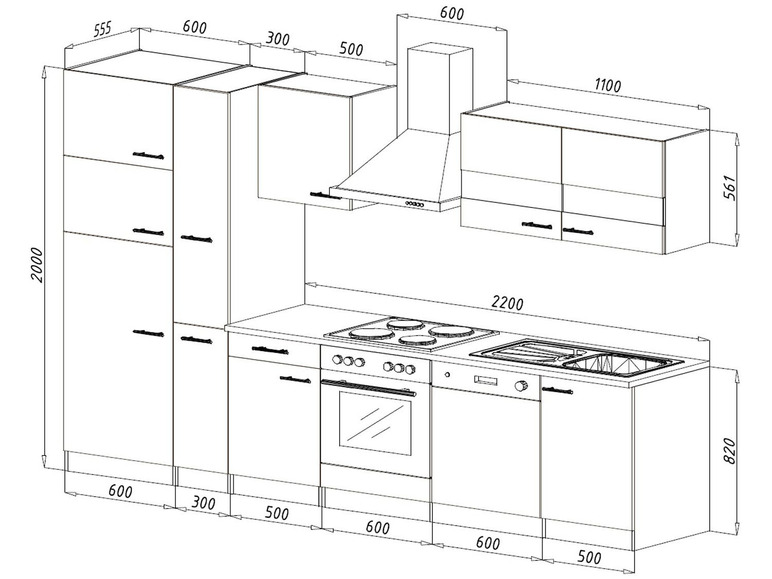 555
600
300
500
600
1100
561
2000
2200
820
600
300
500
600
600
500