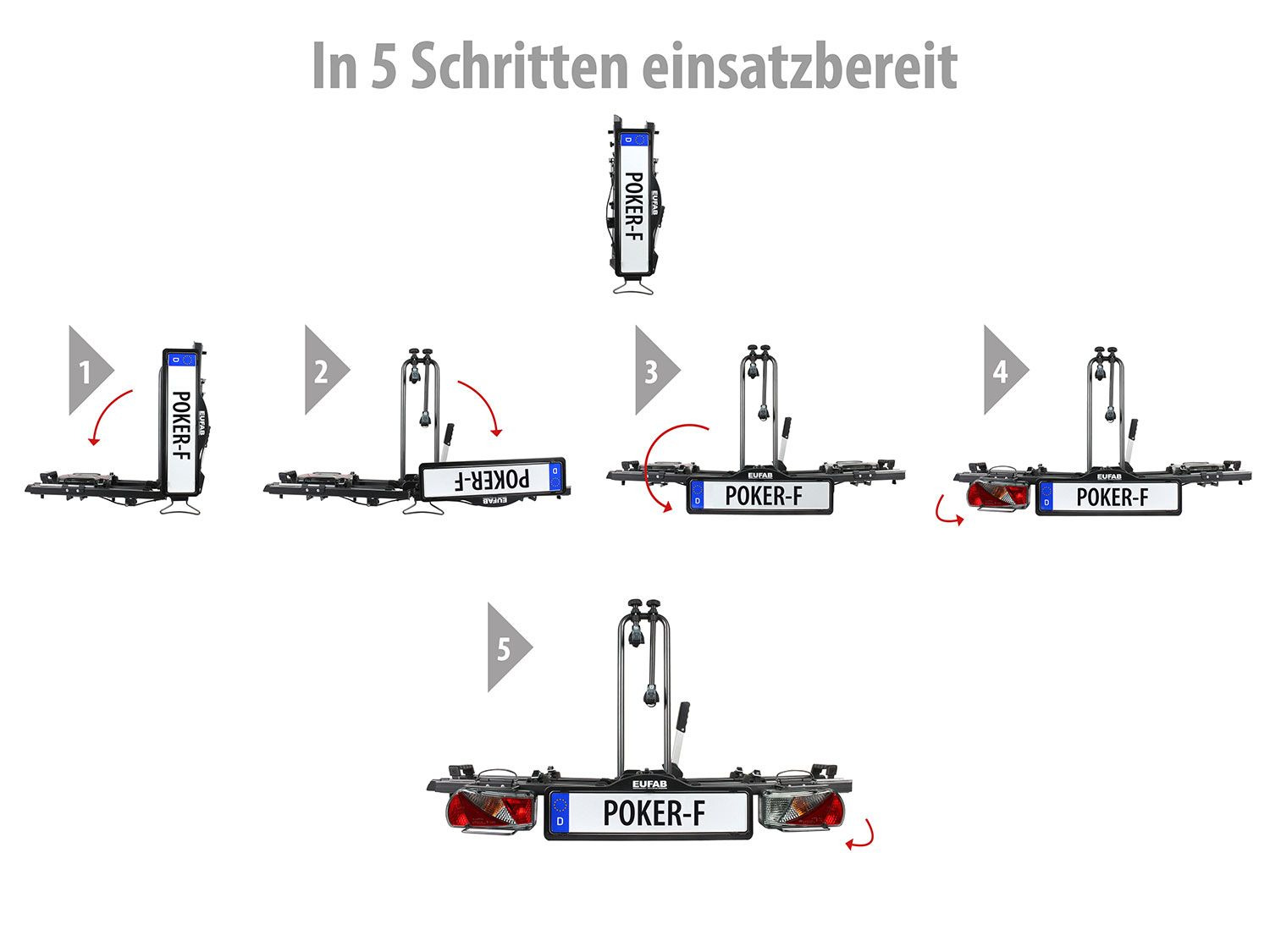 In 5 Schritten einsatzbereit

D POKER-F EUFAB

1

D POKER-F EUFAB

2

D POKER-F EUFAB

3

EUFAB D POKER-F

4

EUFAB D POKER-F

5

EUFAB D POKER-F