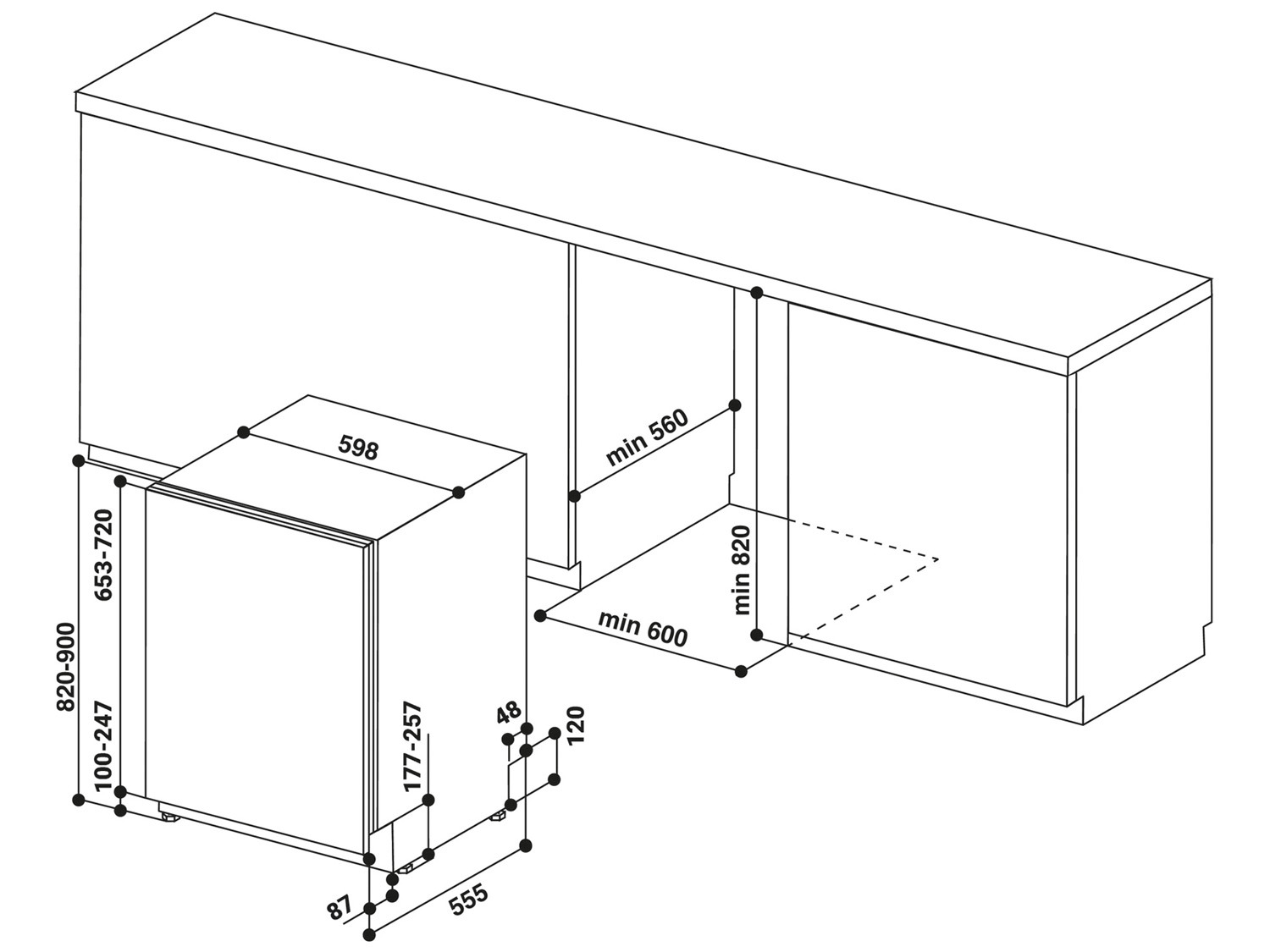 598
min 560
min 820
min 600
820-900
653-720
100-247
177-257
48
120
87
555