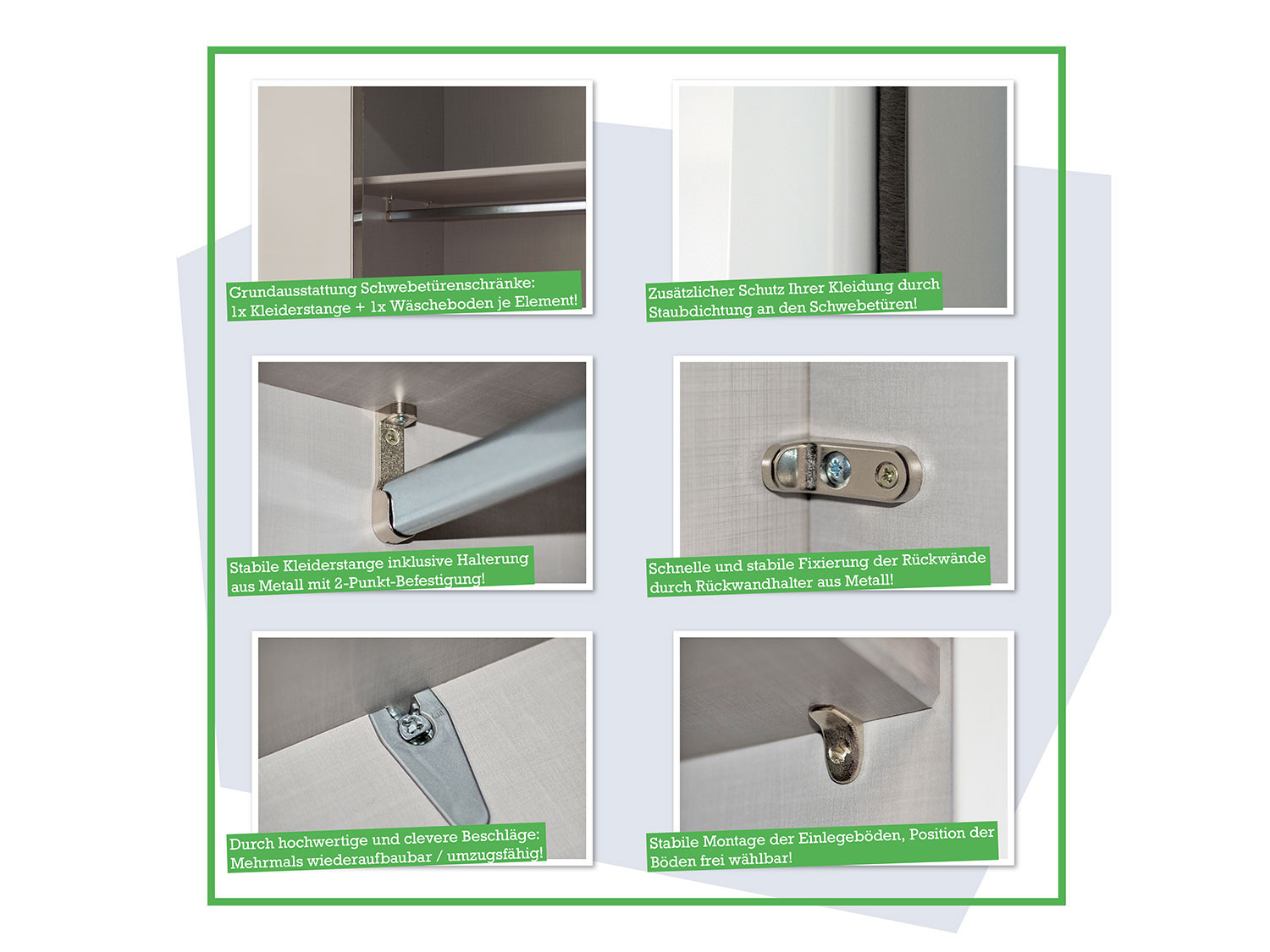 Grundausstattung Schwebetürenschränke:
1x Kleiderstange + 1x Wäscheboden je Element!

Zusätzlicher Schutz Ihrer Kleidung durch Staubdichtung an den Schwebetüren!

Stabile Kleiderstange inklusive Halterung aus Metall mit 2-Punkt-Befestigung!

Schnelle und stabile Fixierung der Rückwände durch Rückwandhalter aus Metall!

Durch hochwertige und clevere Beschläge: Mehrmals wiederaufbaubar / umzugsfähig!

Stabile Montage der Einlegeböden, Position der Böden frei wählbar!