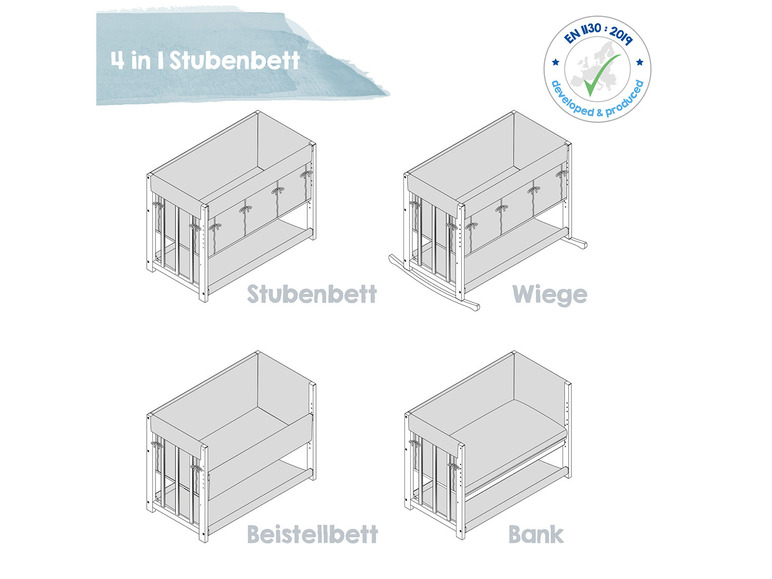 4 in 1 Stubenbett

EN 1130 : 2019
developed & produced

Stubenbett

Wiege

Beistellbett

Bank