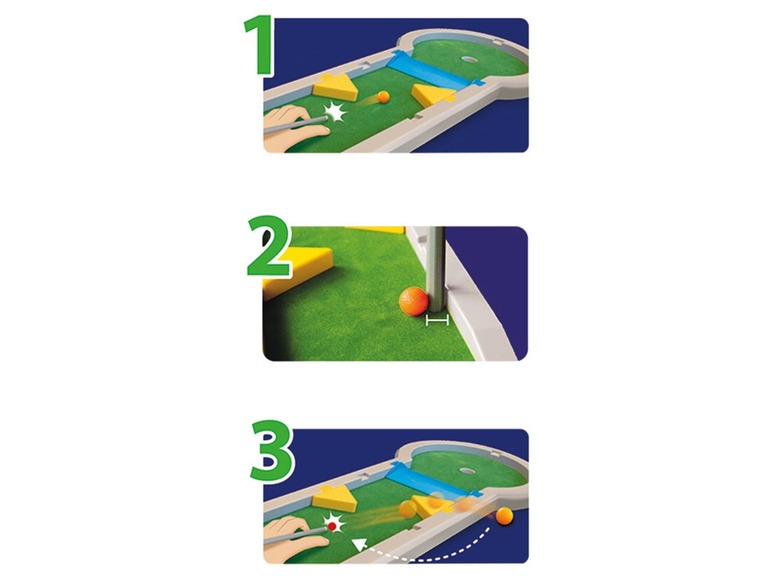 1

2

3