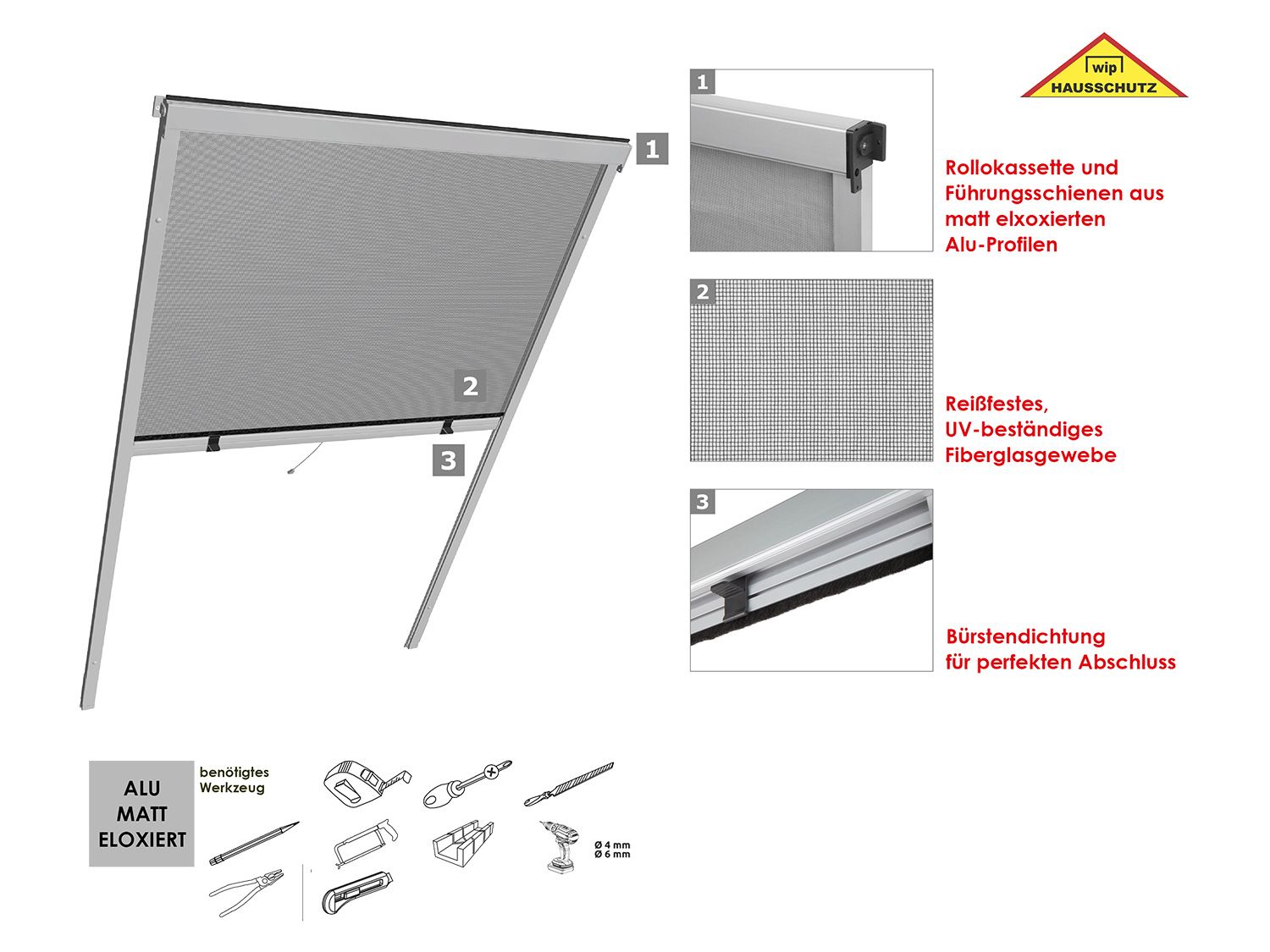 wip
HAUSSCHUTZ

1

2

3

1

Rollokassette und Führungsschienen aus matt elxoxierten Alu-Profilen

2

Reißfestes, UV-beständiges Fiberglasgewebe

3

Bürstendichtung für perfekten Abschluss

ALU MATT ELOXIERT

benötigtes Werkzeug

Ø 4 mm
Ø 6 mm