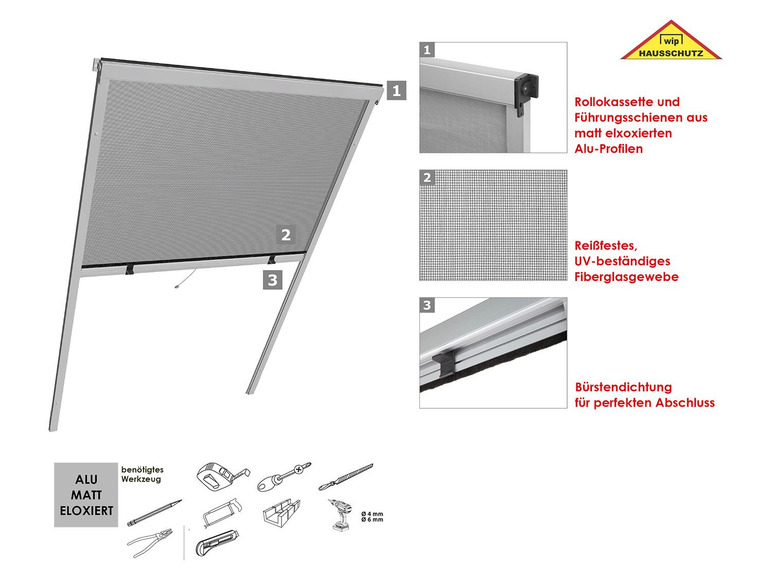 wip
HAUSSCHUTZ

1

2

3

1

Rollokassette und Führungsschienen aus matt elxoxierten Alu-Profilen

2

Reißfestes, UV-beständiges Fiberglasgewebe

3

Bürstendichtung für perfekten Abschluss

ALU MATT ELOXIERT

benötigtes Werkzeug

Ø 4 mm
Ø 6 mm