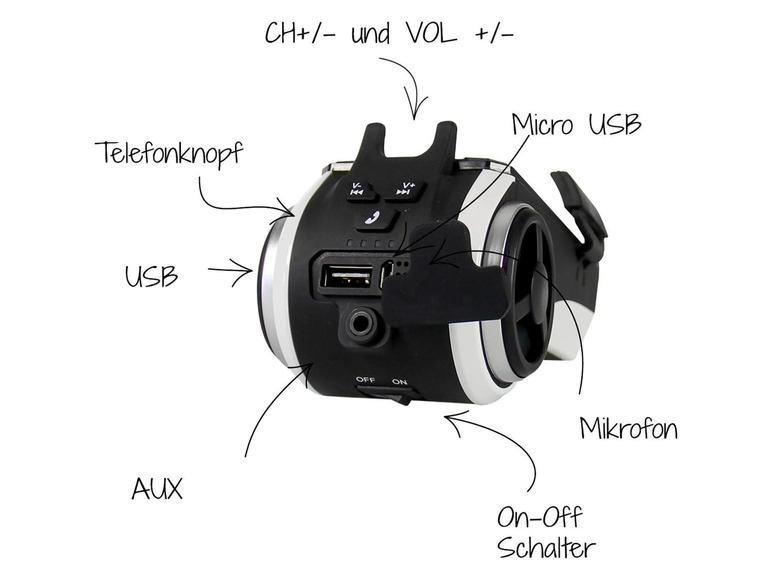 CH+/- und VOL +/-

Micro USB

Telefonknopf

V-
V+

USB

OFF ON

Mikrofon

AUX

On-Off Schalter