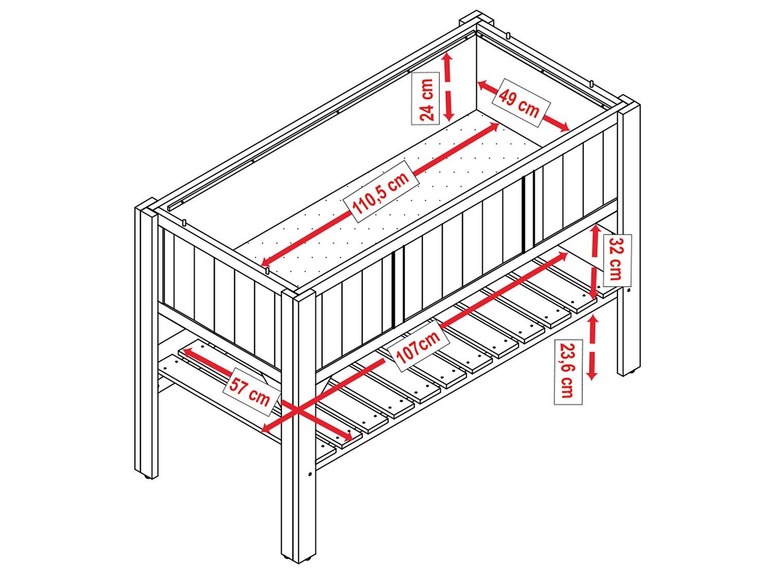 24 cm
49 cm
110,5 cm
32 cm
107cm
23,6 cm
57 cm