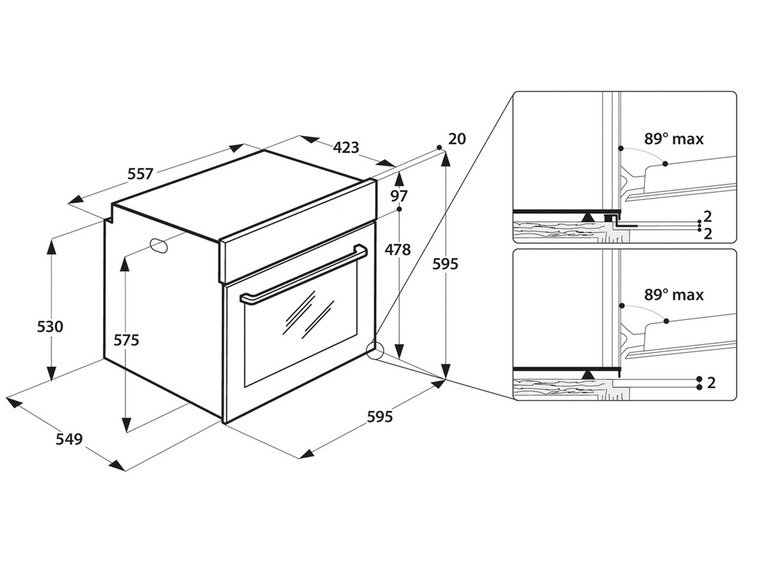 557
423
20
97
478
595
530
575
549
595
89° max
2
2
89° max
2