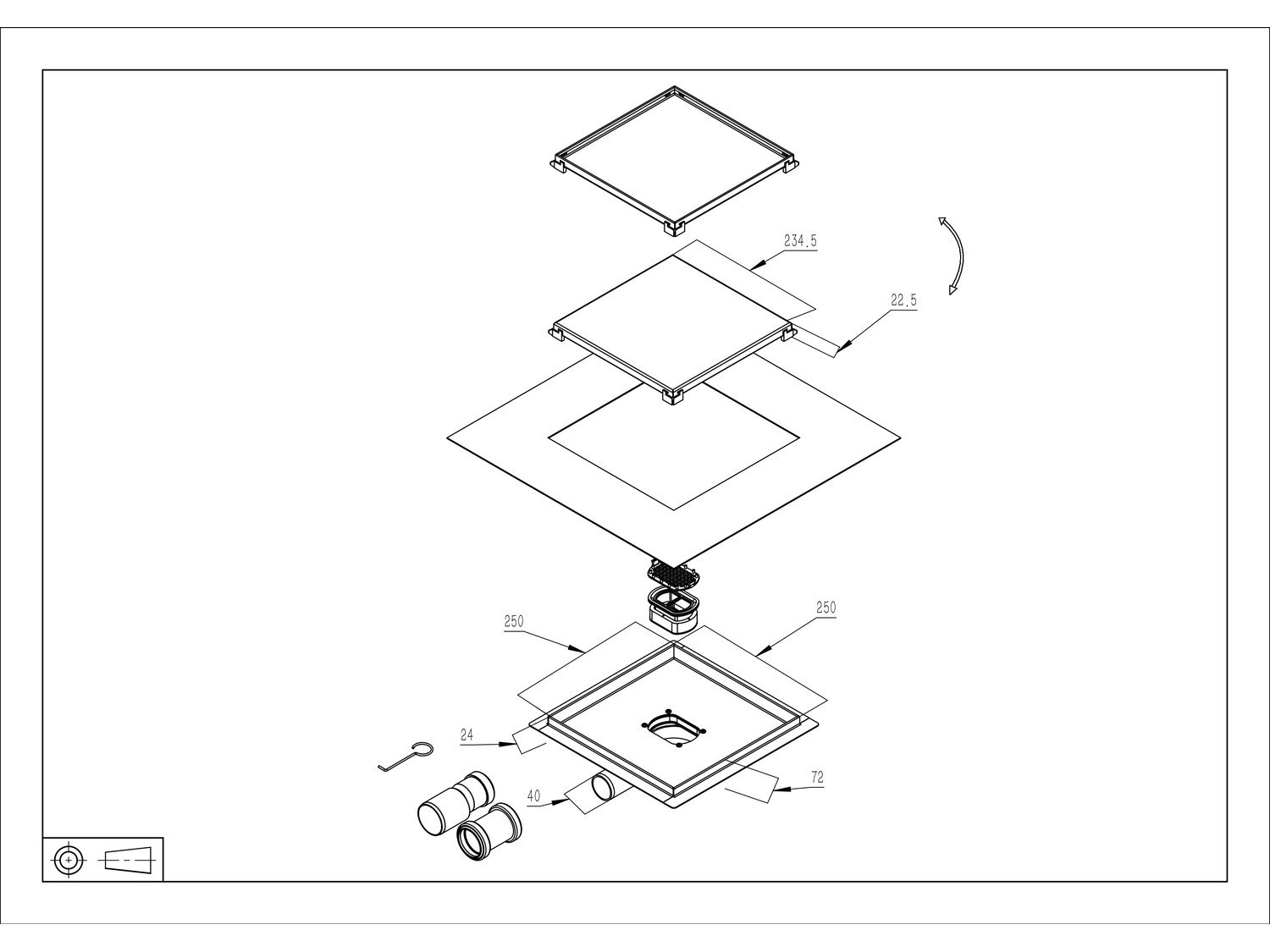 234.5

22.5

250

250

24

40

72