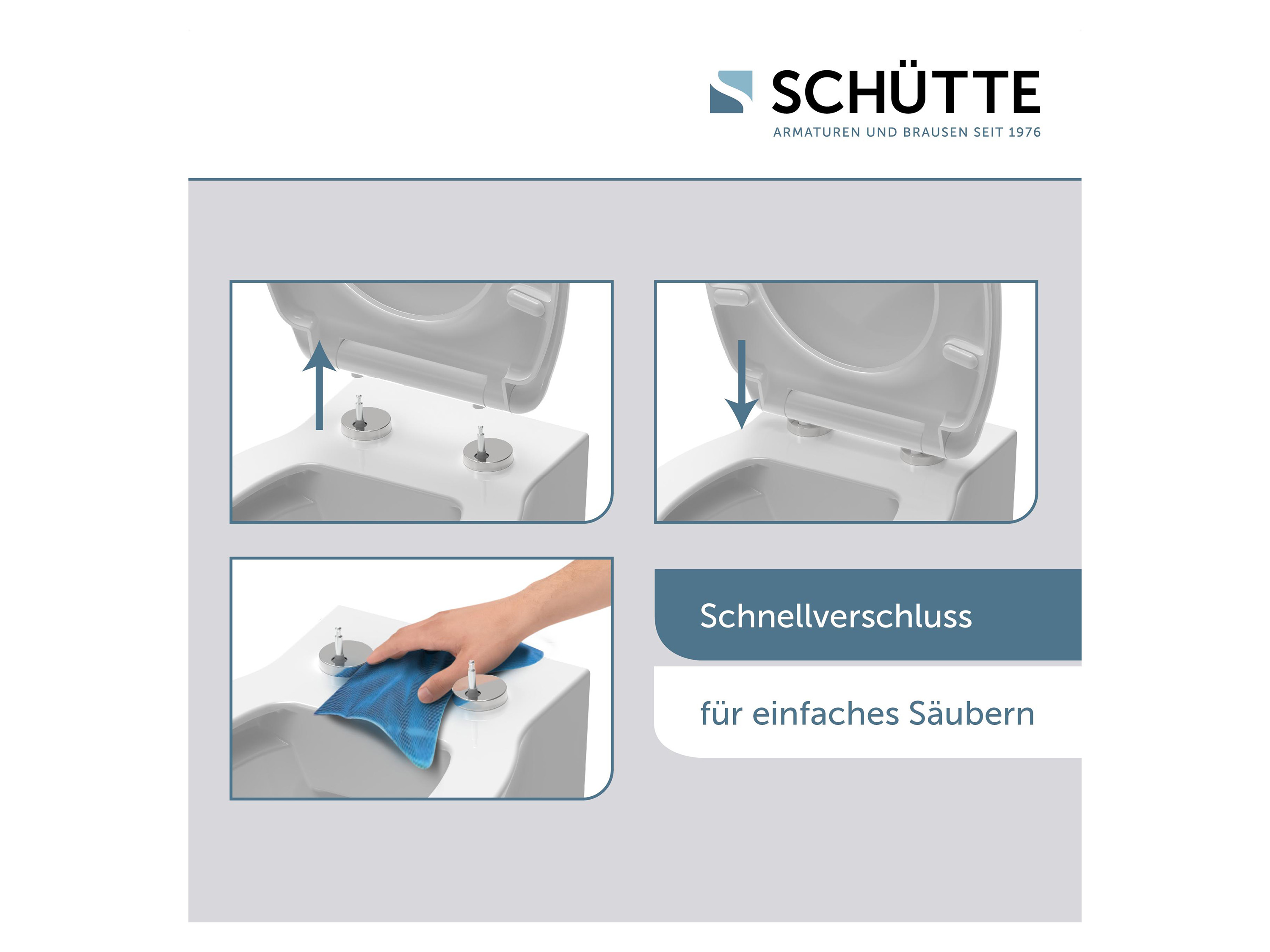 SCHÜTTE
ARMATUREN UND BRAUSEN SEIT 1976

Schnellverschluss

für einfaches Säubern