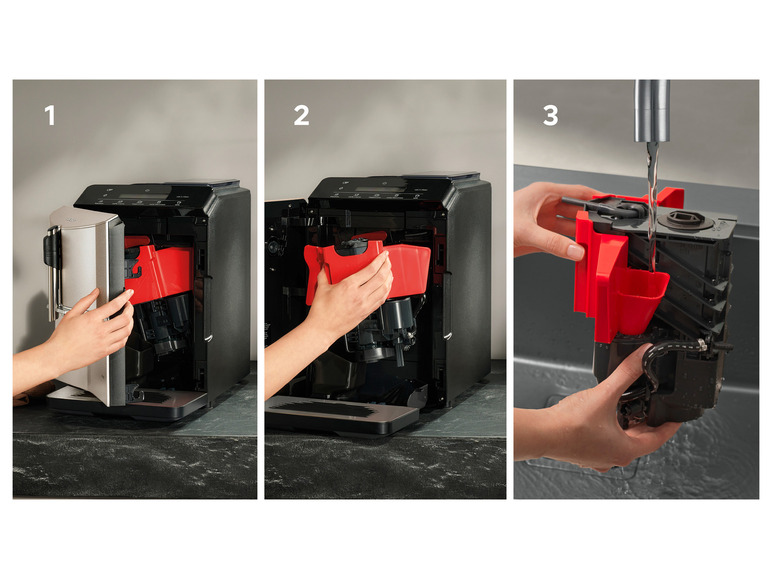 1

2

3