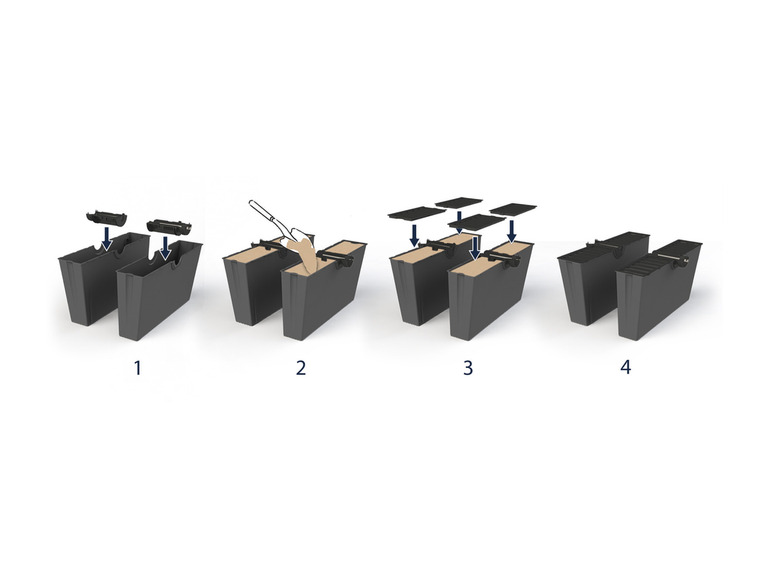 1

2

3

4