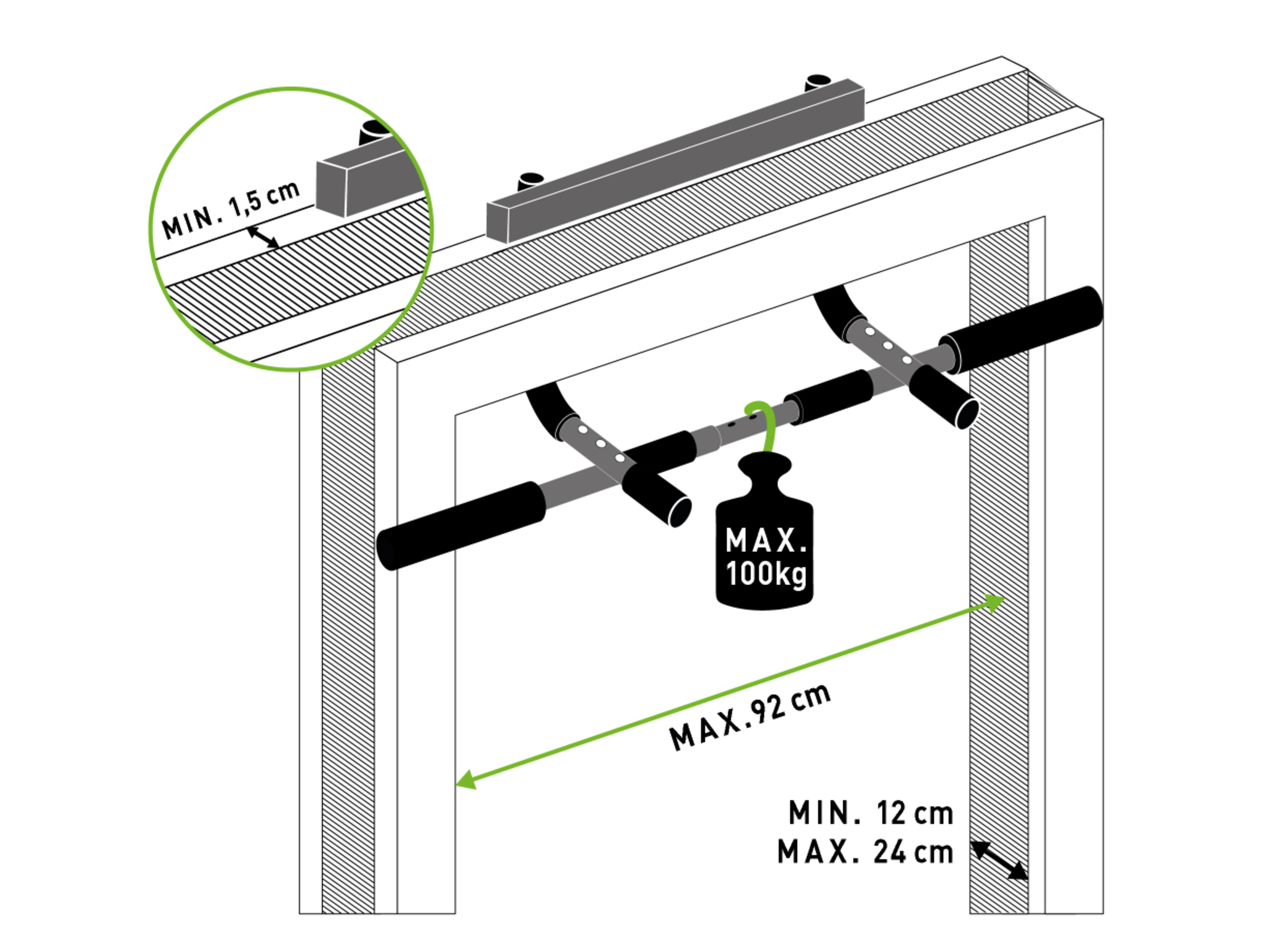 MIN. 1,5 cm

MAX.
100kg

MAX.92 cm

MIN. 12 cm
MAX. 24 cm