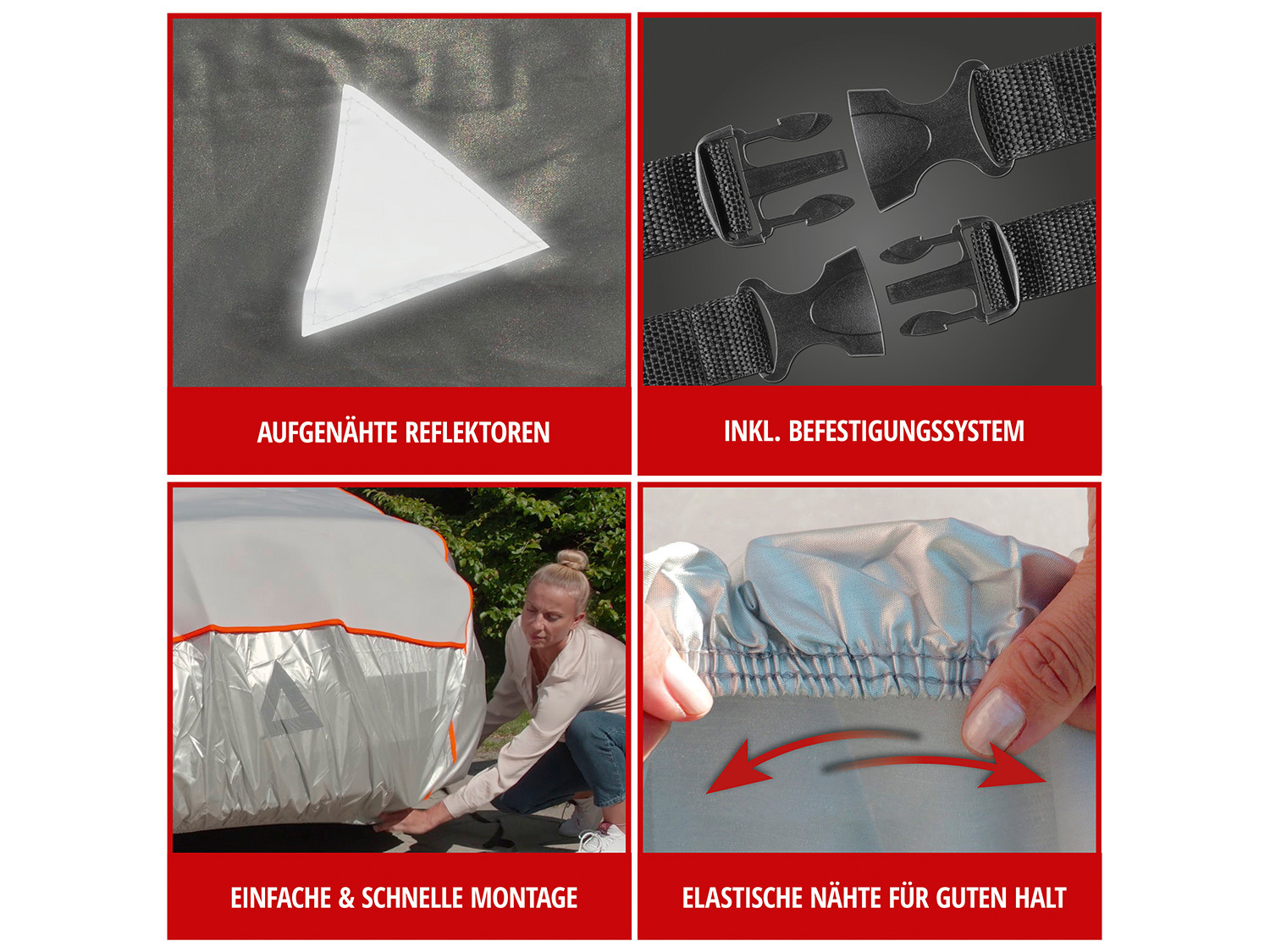 AUFGENÄHTE REFLEKTOREN

INKL. BEFESTIGUNGSSYSTEM

EINFACHE & SCHNELLE MONTAGE

ELASTISCHE NÄHTE FÜR GUTEN HALT