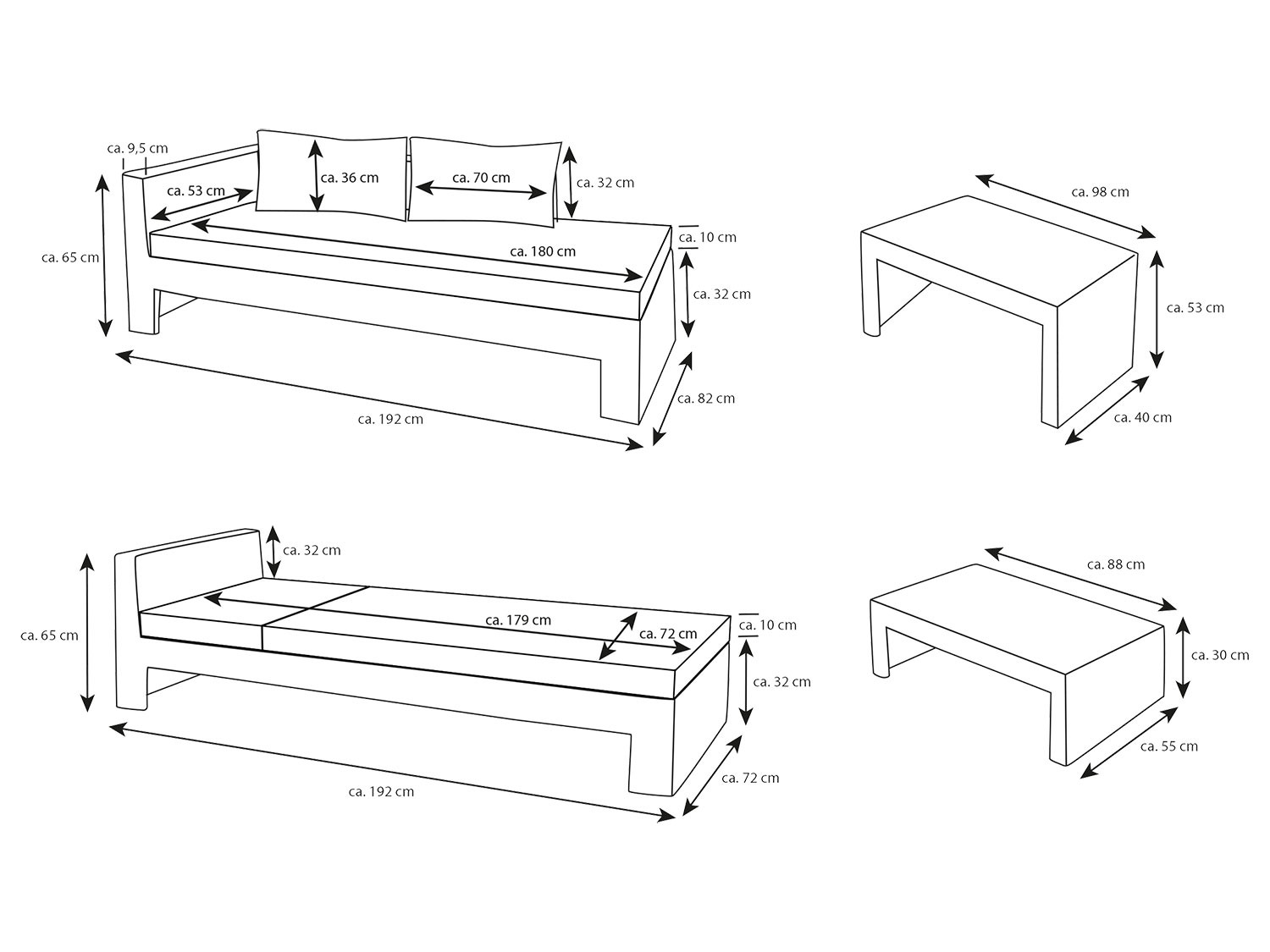 ca. 9,5 cm
ca. 53 cm
ca. 36 cm
ca. 70 cm
ca. 32 cm
ca. 65 cm
ca. 180 cm
ca. 10 cm
ca. 32 cm
ca. 82 cm
ca. 192 cm

ca. 98 cm
ca. 53 cm
ca. 40 cm

ca. 32 cm
ca. 65 cm
ca. 179 cm
ca. 72 cm
ca. 10 cm
ca. 32 cm
ca. 72 cm
ca. 192 cm

ca. 88 cm
ca. 30 cm
ca. 55 cm