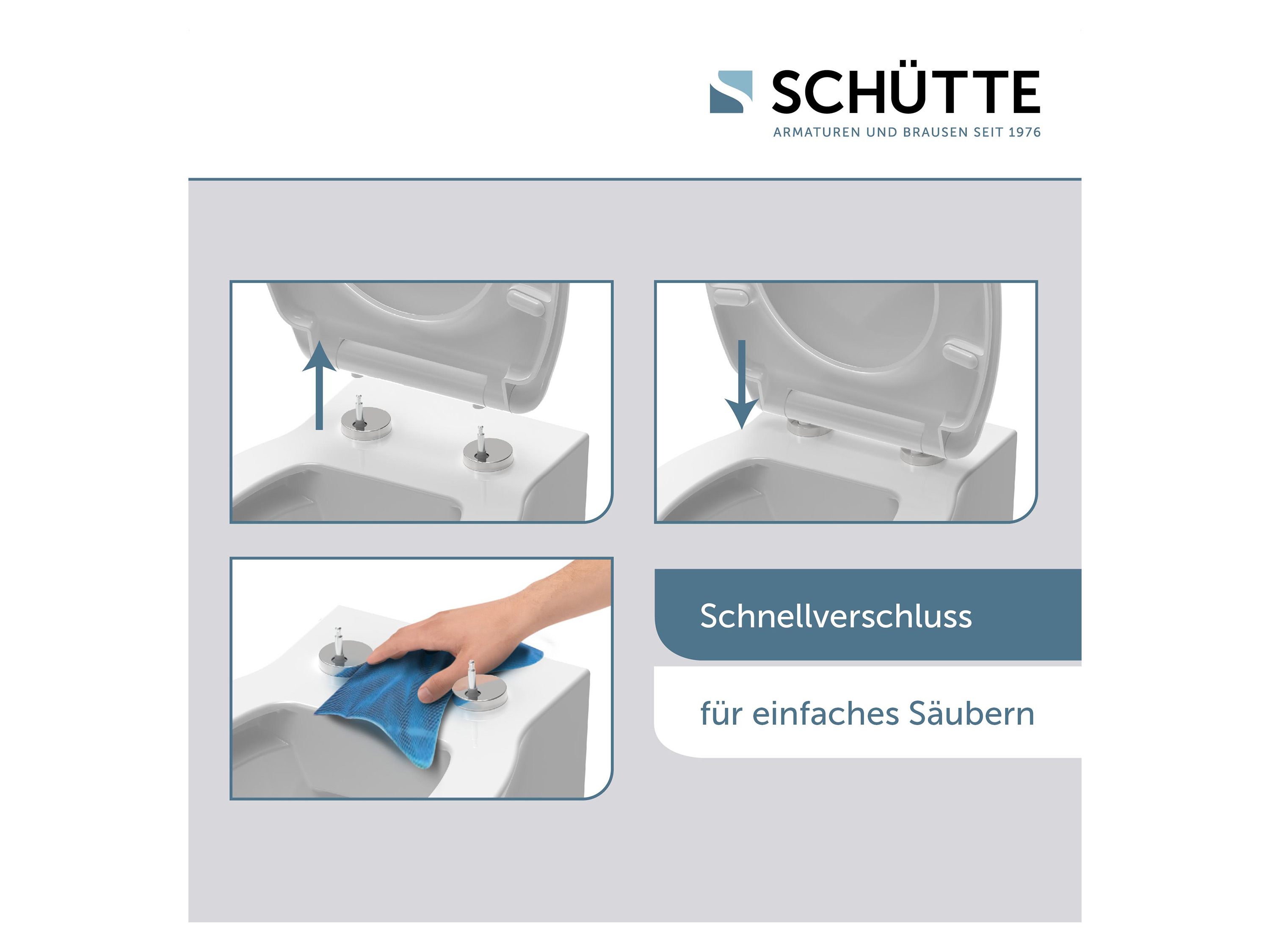 SCHÜTTE
ARMATUREN UND BRAUSEN SEIT 1976

Schnellverschluss

für einfaches Säubern