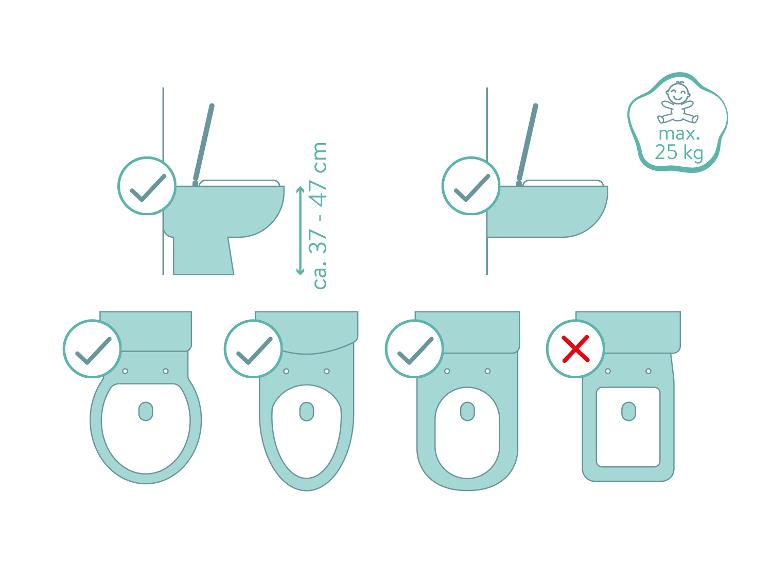 ca. 37 - 47 cm

max.
25 kg