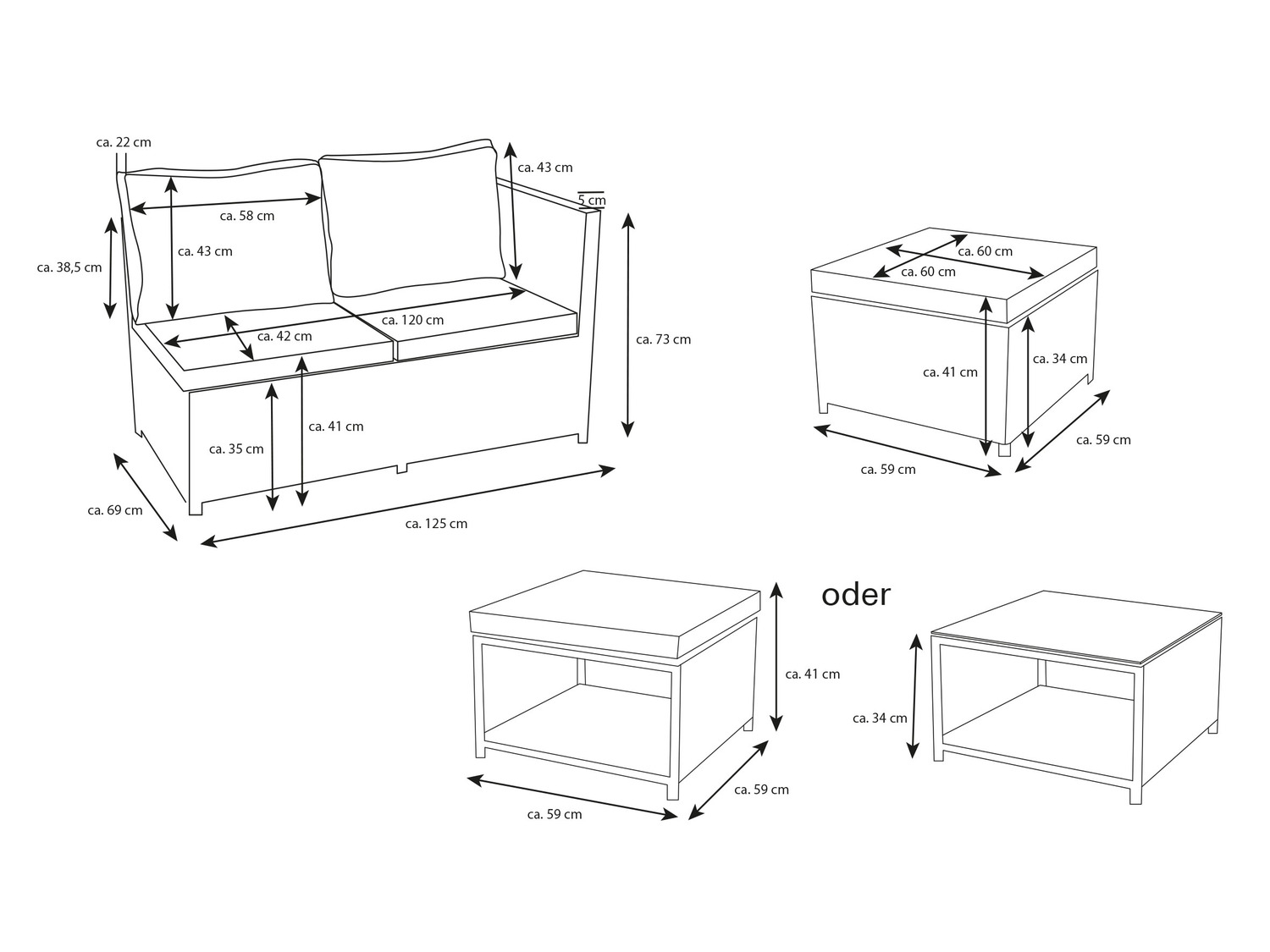 ca. 22 cm
ca. 43 cm
5 cm
ca. 58 cm
ca. 43 cm
ca. 38,5 cm
ca. 120 cm
ca. 42 cm
ca. 73 cm
ca. 41 cm
ca. 35 cm
ca. 69 cm
ca. 125 cm

ca. 60 cm
ca. 60 cm
ca. 41 cm
ca. 34 cm
ca. 59 cm
ca. 59 cm

oder

ca. 41 cm
ca. 59 cm
ca. 59 cm
ca. 34 cm