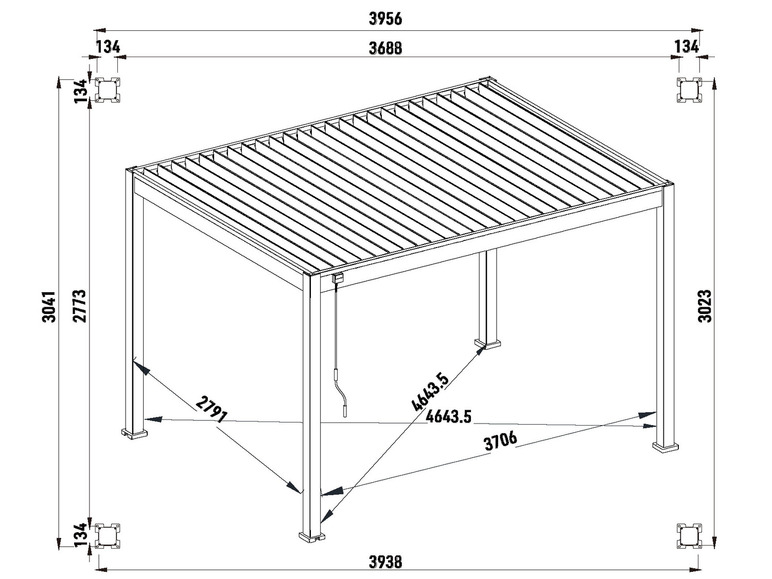 3956
134
3688
134
134
3041
2773
3023
2791
4643.5
4643.5
3706
134
3938