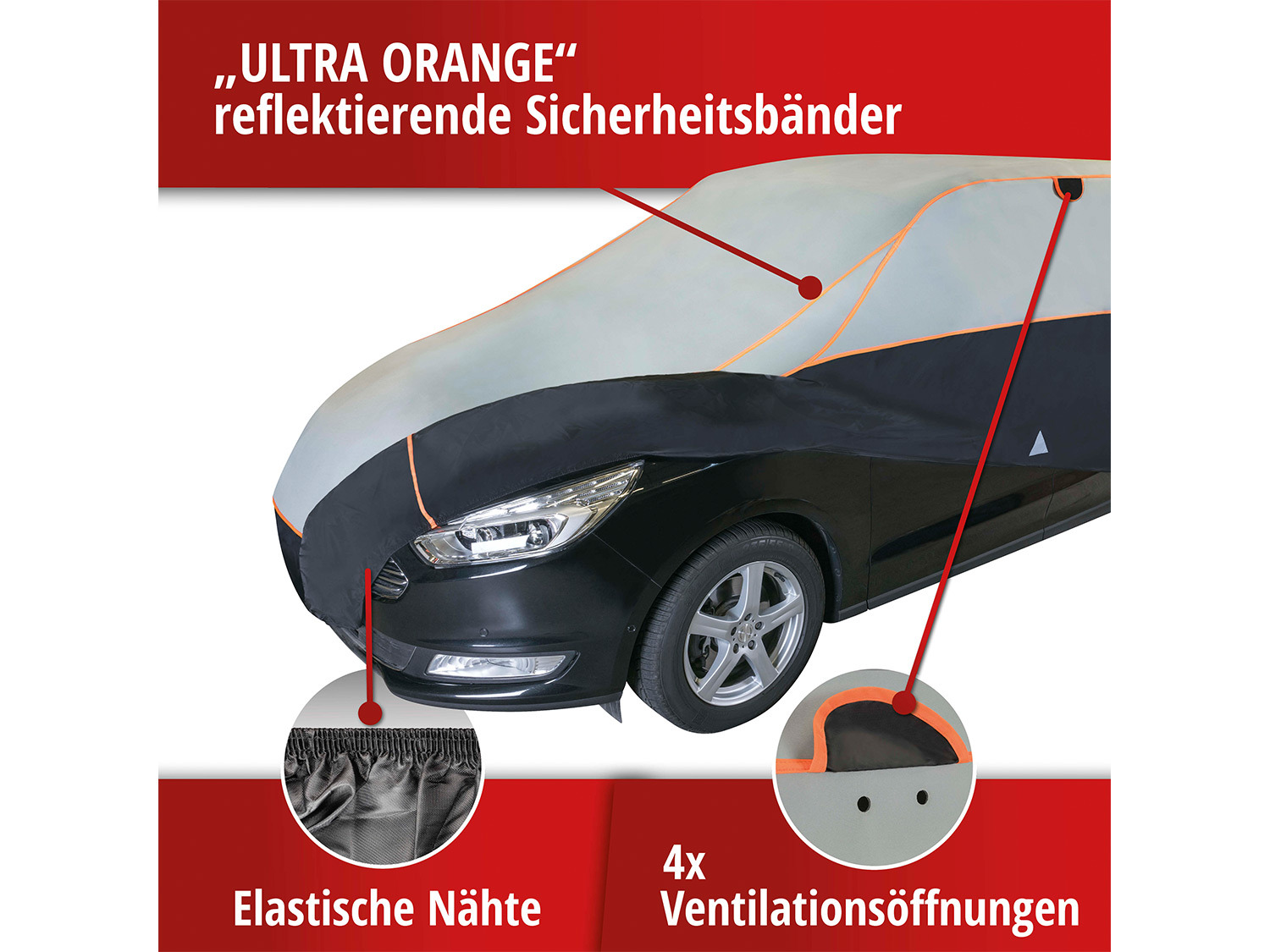 „ULTRA ORANGE“
reflektierende Sicherheitsbänder

Elastische Nähte

4x
Ventilationsöffnungen