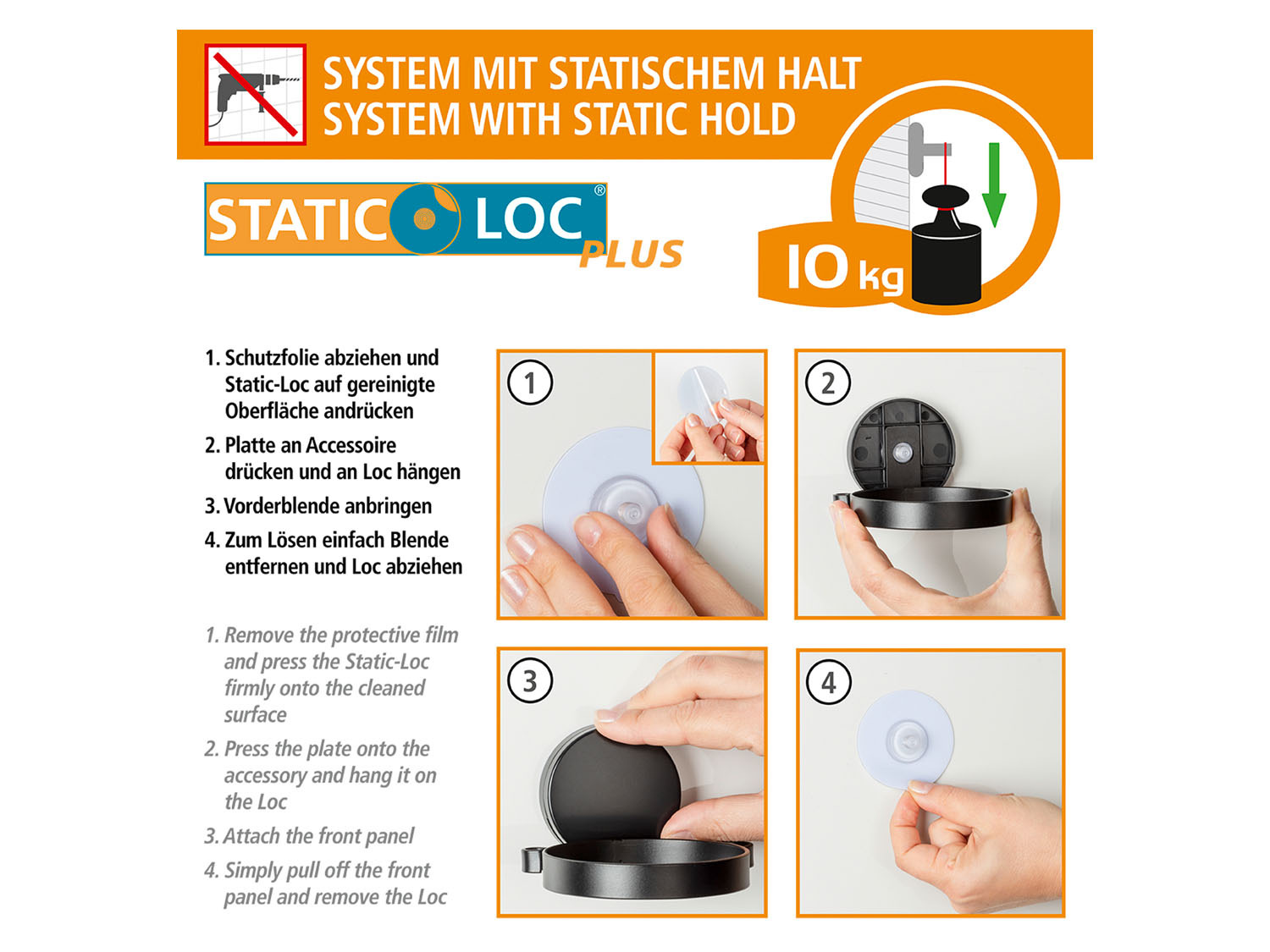 SYSTEM MIT STATISCHEM HALT
SYSTEM WITH STATIC HOLD

STATIC LOC®
PLUS

10 kg

1. Schutzfolie abziehen und Static-Loc auf gereinigte Oberfläche andrücken

2. Platte an Accessoire drücken und an Loc hängen

3. Vorderblende anbringen

4. Zum Lösen einfach Blende entfernen und Loc abziehen

1. Remove the protective film and press the Static-Loc firmly onto the cleaned surface

2. Press the plate onto the accessory and hang it on the Loc

3. Attach the front panel

4. Simply pull off the front panel and remove the Loc

1

2

3

4