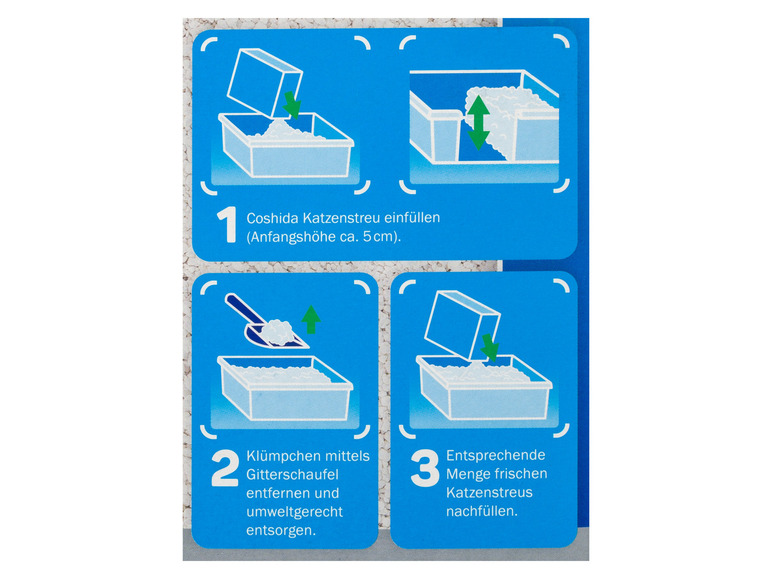 1 Coshida Katzenstreu einfüllen (Anfangshöhe ca. 5 cm).

2 Klümpchen mittels Gitterschaufel entfernen und umweltgerecht entsorgen.

3 Entsprechende Menge frischen Katzenstreus nachfüllen.