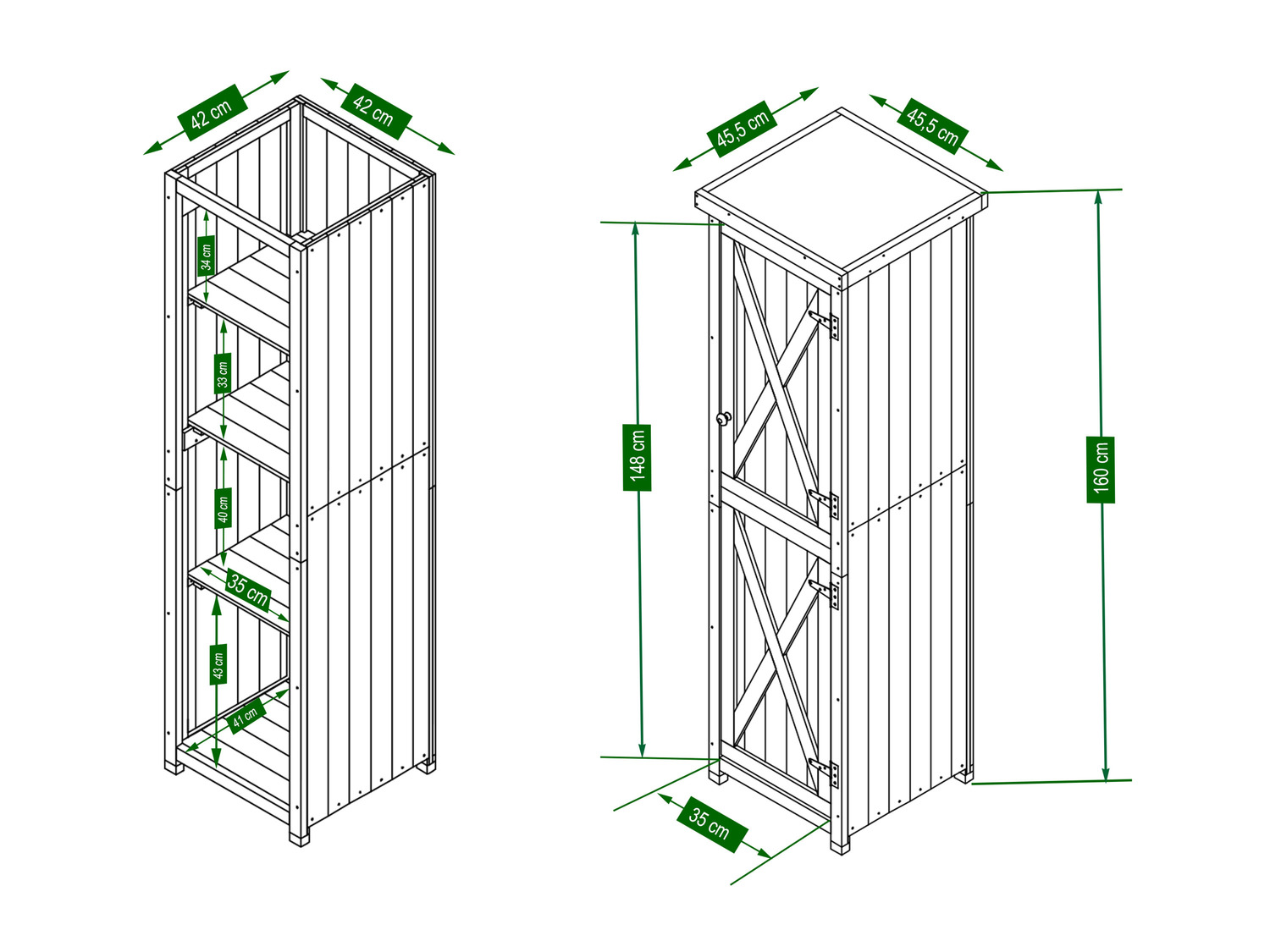 42 cm
42 cm
34 cm
33 cm
40 cm
35 cm
43 cm
41 cm
45,5 cm
45,5 cm
148 cm
160 cm
35 cm