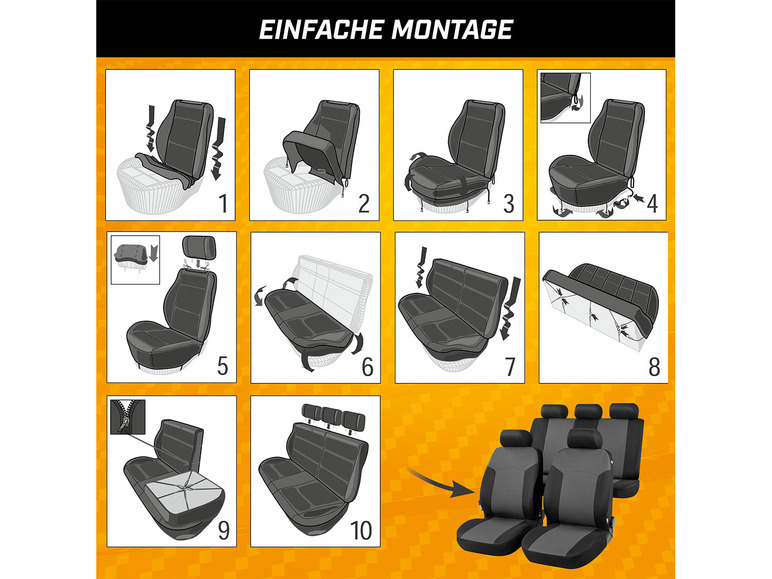 EINFACHE MONTAGE

1

2

3

4

5

6

7

8

9

10