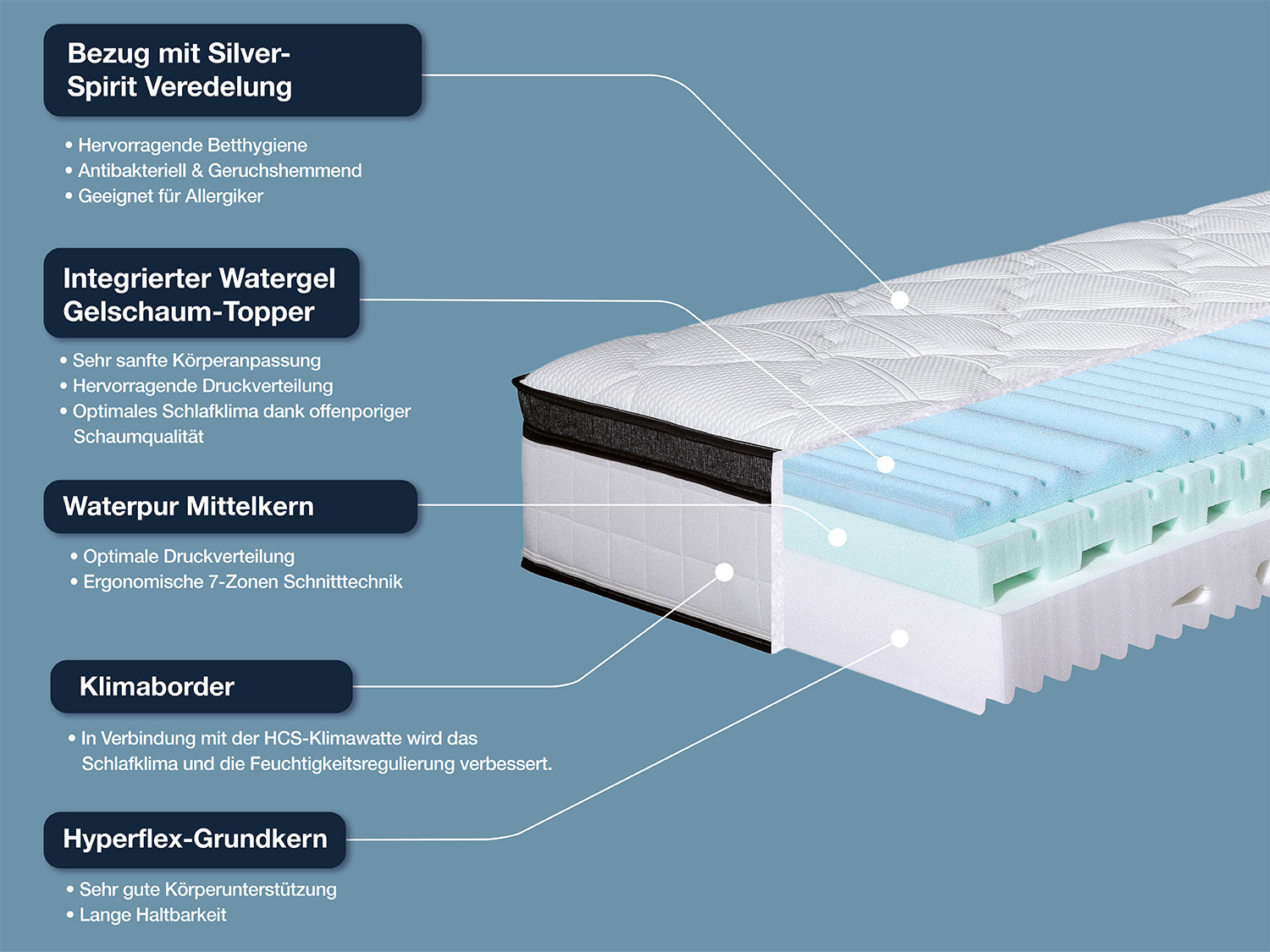 Bezug mit Silver-Spirit Veredelung

• Hervorragende Betthygiene
• Antibakteriell & Geruchshemmend
• Geeignet für Allergiker

Integrierter Watergel Gelschaum-Topper

• Sehr sanfte Körperanpassung
• Hervorragende Druckverteilung
• Optimales Schlafklima dank offenporiger Schaumqualität

Waterpur Mittelkern

• Optimale Druckverteilung
• Ergonomische 7-Zonen Schnitttechnik

Klimaborder

• In Verbindung mit der HCS-Klimawatte wird das Schlafklima und die Feuchtigkeitsregulierung verbessert.

Hyperflex-Grundkern

• Sehr gute Körperunterstützung
• Lange Haltbarkeit