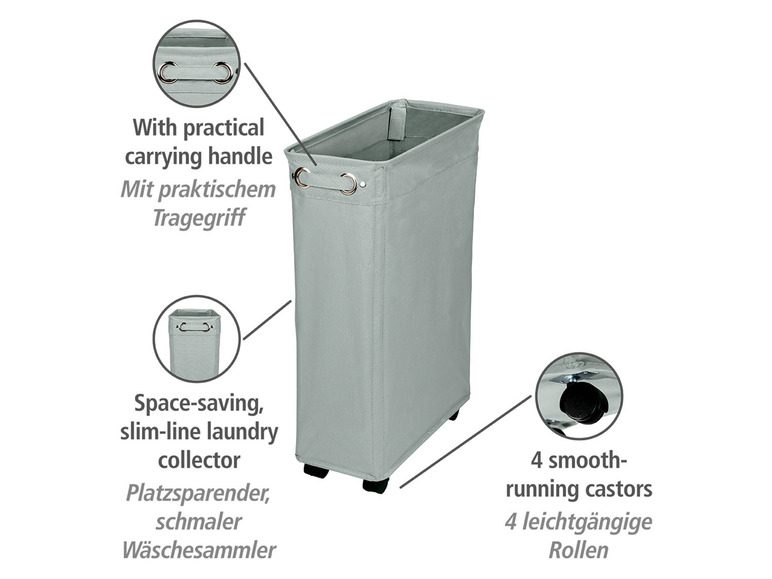 With practical carrying handle
Mit praktischem Tragegriff

Space-saving, slim-line laundry collector
Platzsparender, schmaler Wäschesammler

4 smooth-running castors
4 leichtgängige Rollen