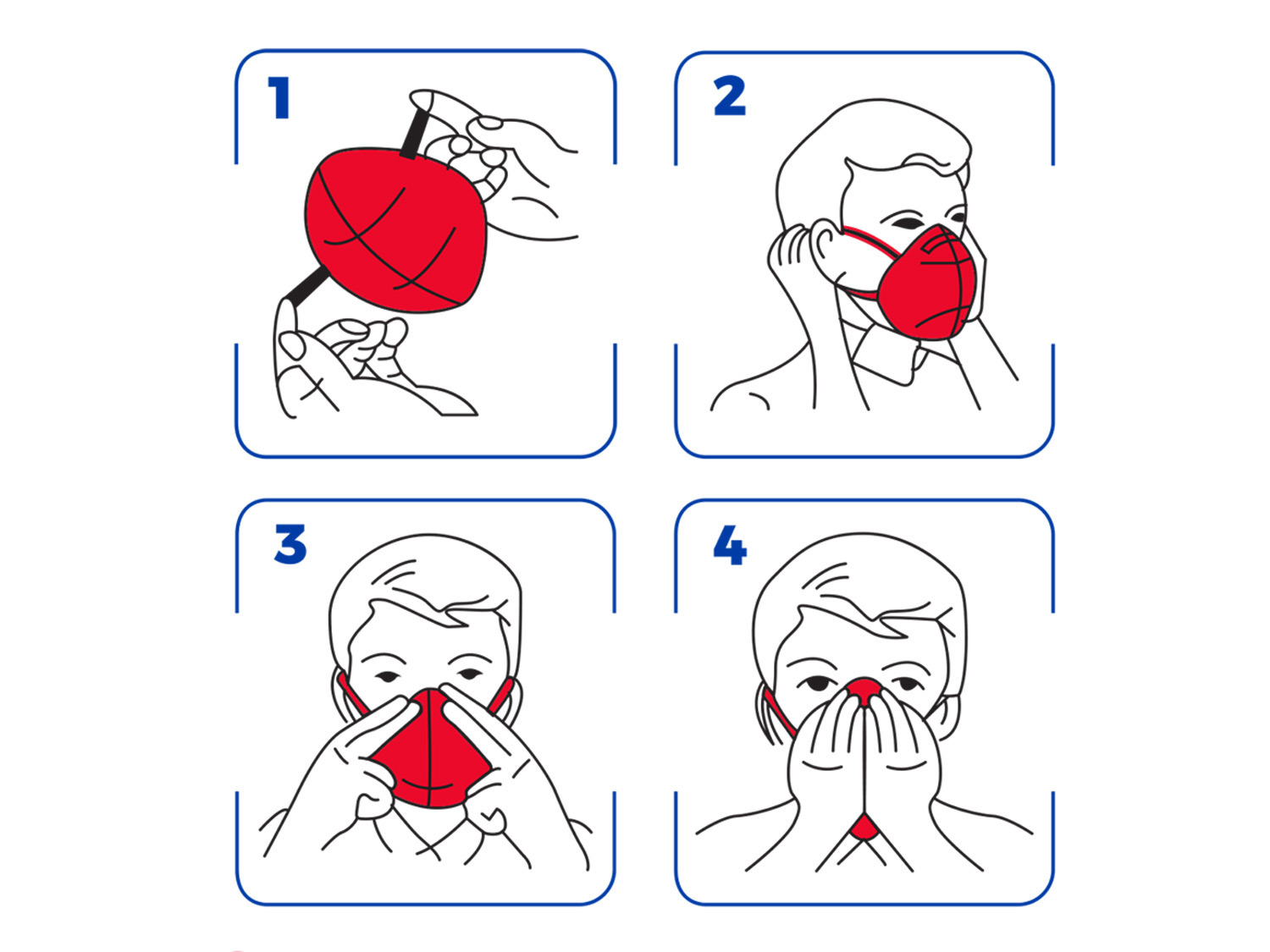 1

2

3

4