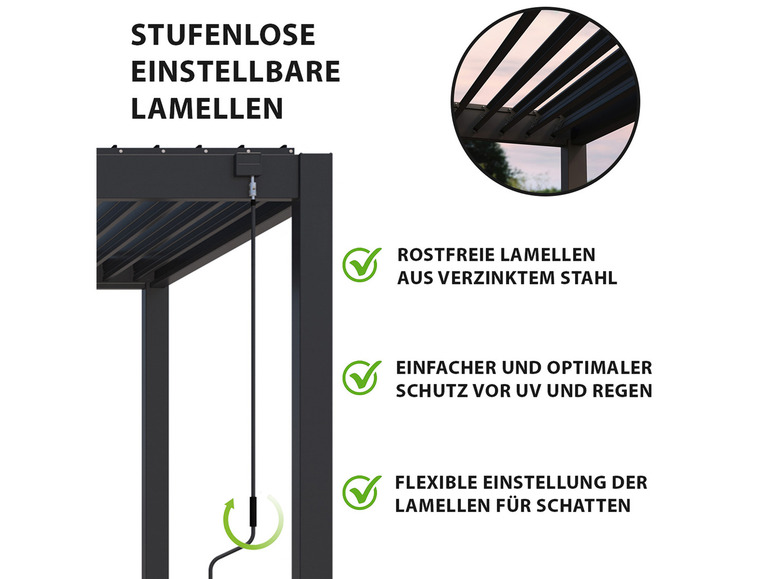 STUFENLOSE EINSTELLBARE LAMELLEN

ROSTFREIE LAMELLEN AUS VERZINKTEM STAHL

EINFACHER UND OPTIMALER SCHUTZ VOR UV UND REGEN

FLEXIBLE EINSTELLUNG DER LAMELLEN FÜR SCHATTEN