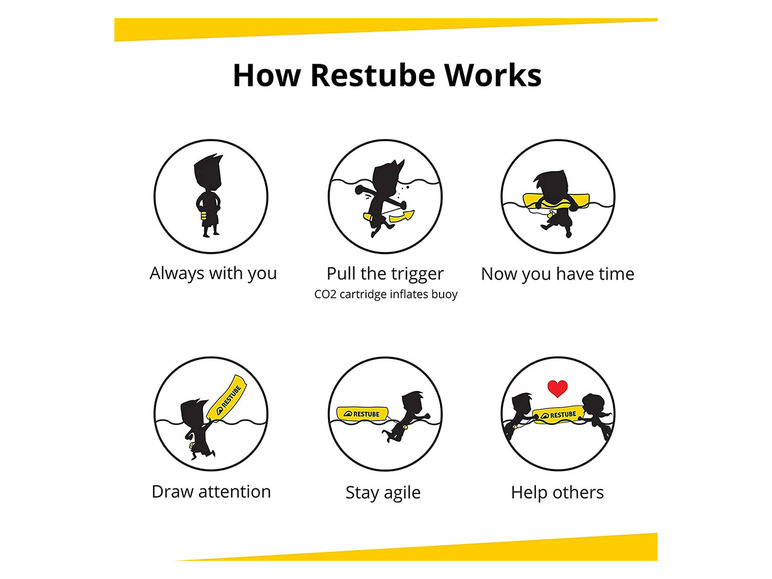 How Restube Works

Always with you

Pull the trigger
CO2 cartridge inflates buoy

Now you have time

RESTUBE

Draw attention

RESTUBE

Stay agile

RESTUBE

Help others