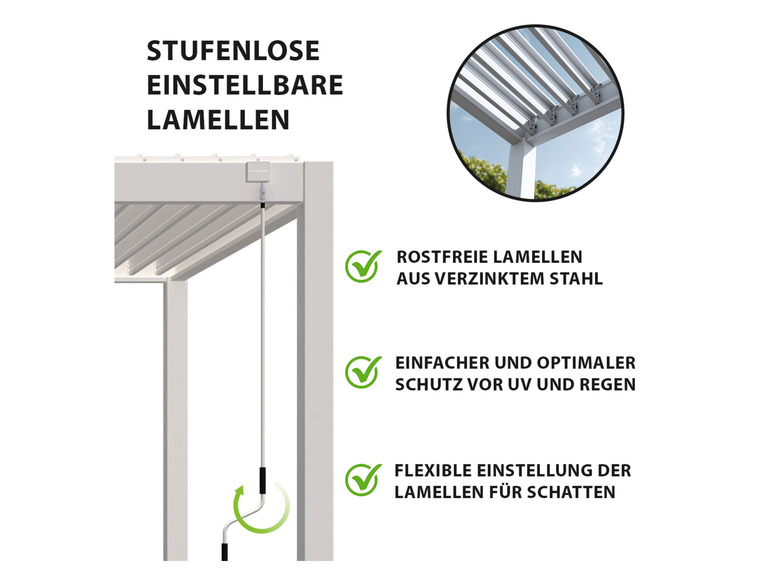 STUFENLOSE EINSTELLBARE LAMELLEN

ROSTFREIE LAMELLEN AUS VERZINKTEM STAHL

EINFACHER UND OPTIMALER SCHUTZ VOR UV UND REGEN

FLEXIBLE EINSTELLUNG DER LAMELLEN FÜR SCHATTEN